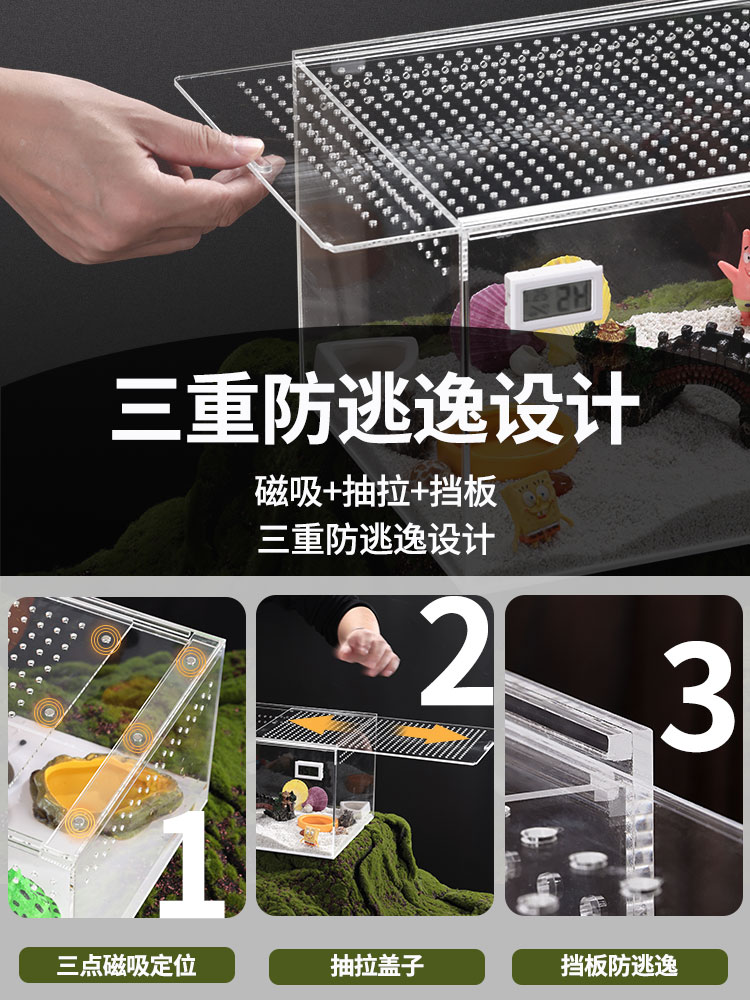 三重防逃逸设计

磁吸+抽拉+挡板
三重防逃逸设计

1

2

3

三点磁吸定位

抽拉盖子

挡板防逃逸