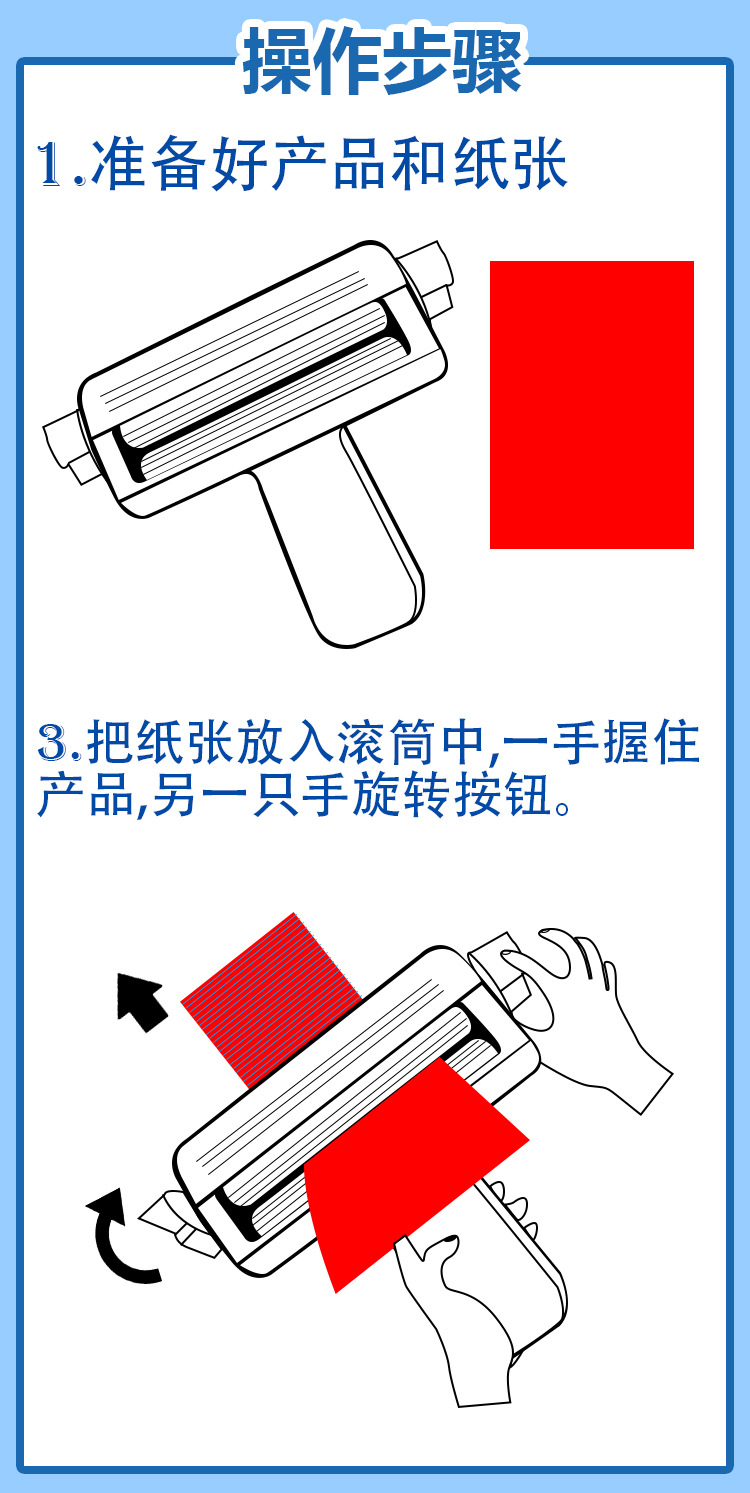 操作步骤

1.准备好产品和纸张

3.把纸张放入滚筒中,一手握住产品,另一只手旋转按钮。