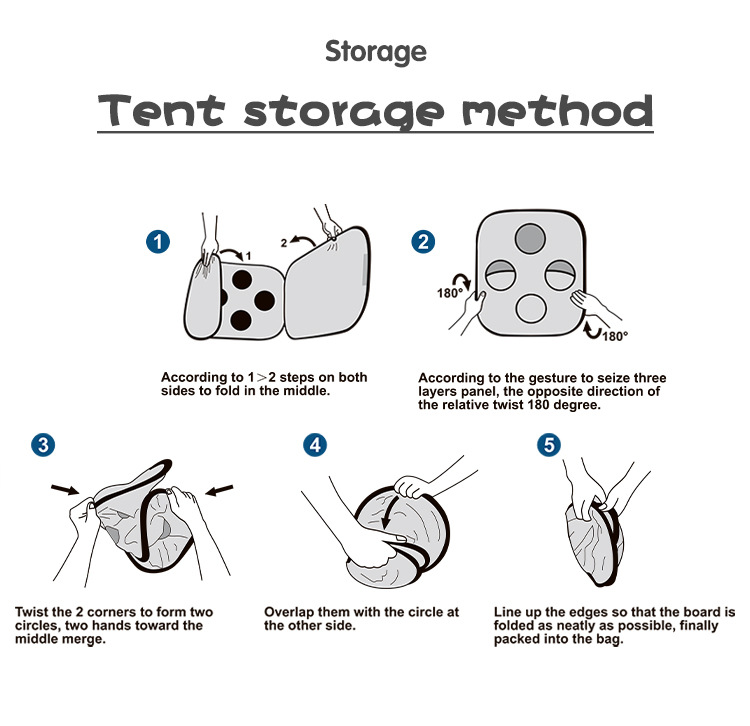 Storage

Tent storage method

1

1

2

According to 1>2 steps on both sides to fold in the middle.

2

180°

180°

According to the gesture to seize three layers panel, the opposite direction of the relative twist 180 degree.

3

Twist the 2 corners to form two circles, two hands toward the middle merge.

4

Overlap them with the circle at the other side.

5

Line up the edges so that the board is folded as neatly as possible, finally packed into the bag.