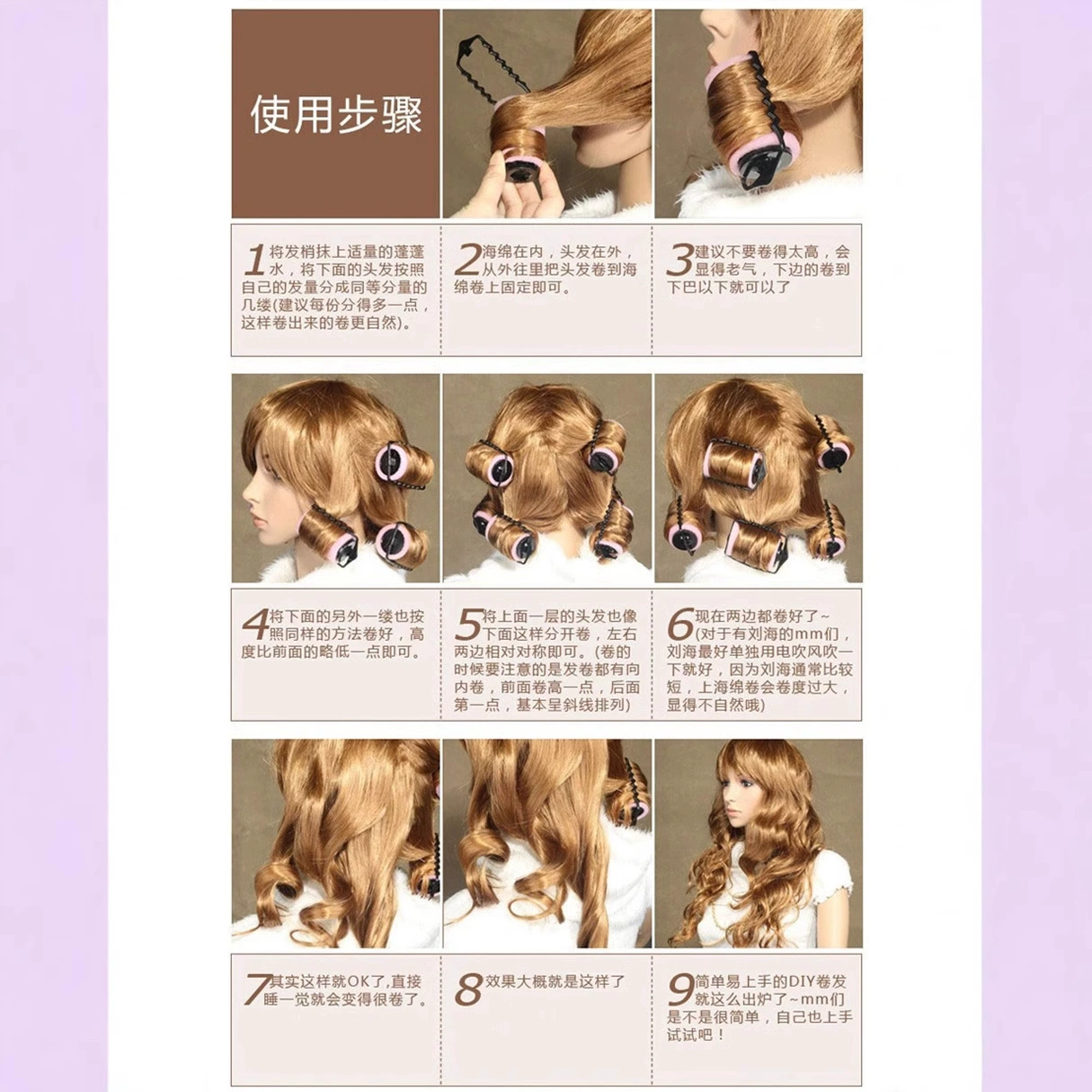 使用步骤

1 将发梢抹上适量的蓬蓬水，将下面的头发按照自己的发量分成同等分量的几缕(建议每份分得多一点，这样卷出来的卷更自然)。

2 海绵在内，头发在外，从外往里把头发卷到海绵卷上固定即可。

3 建议不要卷得太高，会显得老气，下边的卷到下巴以下就可以了

4 将下面的另外一缕也按照同样的方法卷好，高度比前面的略低一点即可。

5 将上面一层的头发也像下面这样分开卷，左右两边相对对称即可。(卷的时候要注意的是发卷都有向内卷，前面卷高一点，后面第一点，基本呈斜线排列)

6 现在两边都卷好了~(对于有刘海的mm们，刘海最好单独用电吹风吹一下就好，因为刘海通常比较短，上海绵卷会卷度过大，显得不自然哦)

7 其实这样就OK了,直接睡一觉就会变得很卷了。

8 效果大概就是这样了

9 简单易上手的DIY卷发就这么出炉了~mm们是不是很简单，自己也上手试试吧！