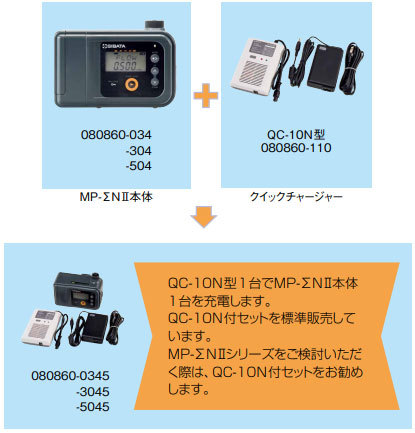 SIBATA
FLOW
0500

080860-034
-304
-504

MP-ΣNⅡ本体

QC-10N型
080860-110

クイックチャージャー

080860-0345
-3045
-5045

QC-10N型１台でMP-ΣNⅡ本体１台を充電します。
QC-10N付セットを標準販売しています。
MP-ΣNⅡシリーズをご検討いただく際は、QC-10N付セットをお勧めします。