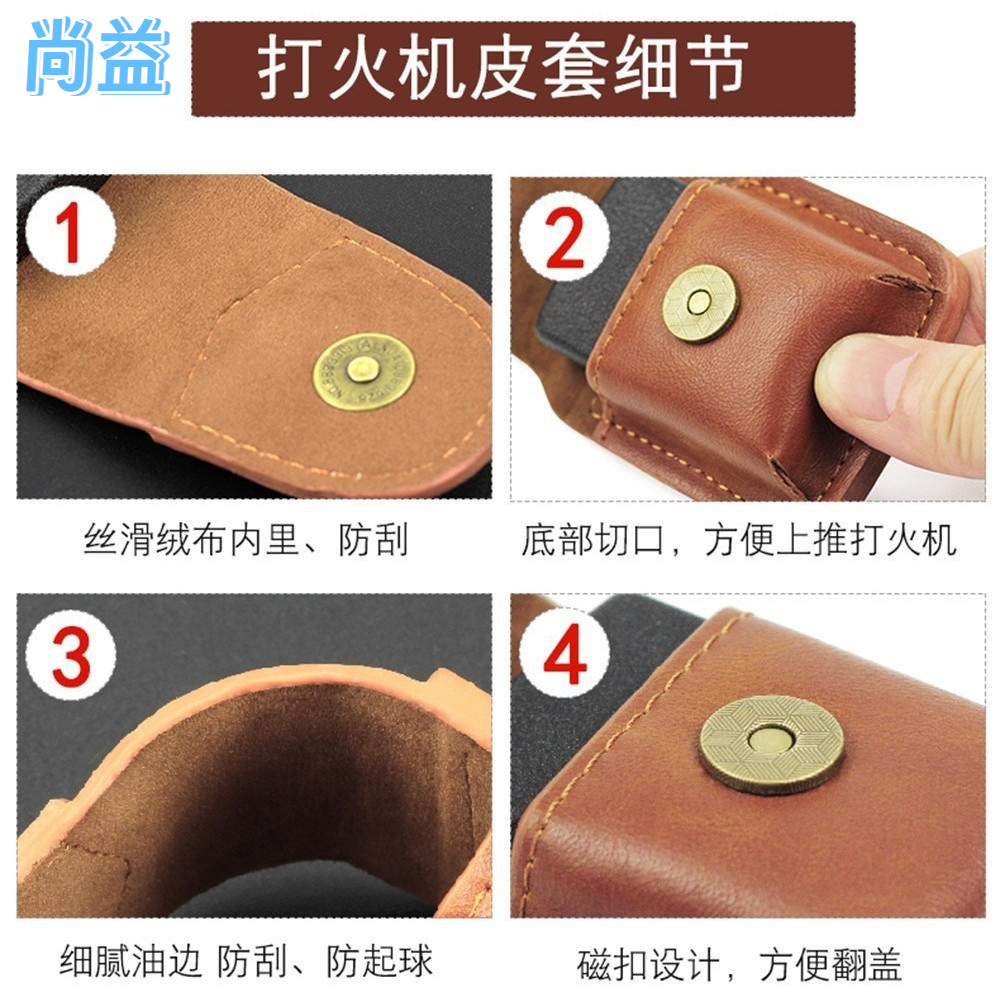 尚益

打火机皮套细节

1

丝滑绒布内里、防刮

2

底部切口，方便上推打火机

3

细腻油边 防刮、防起球

4

磁扣设计，方便翻盖