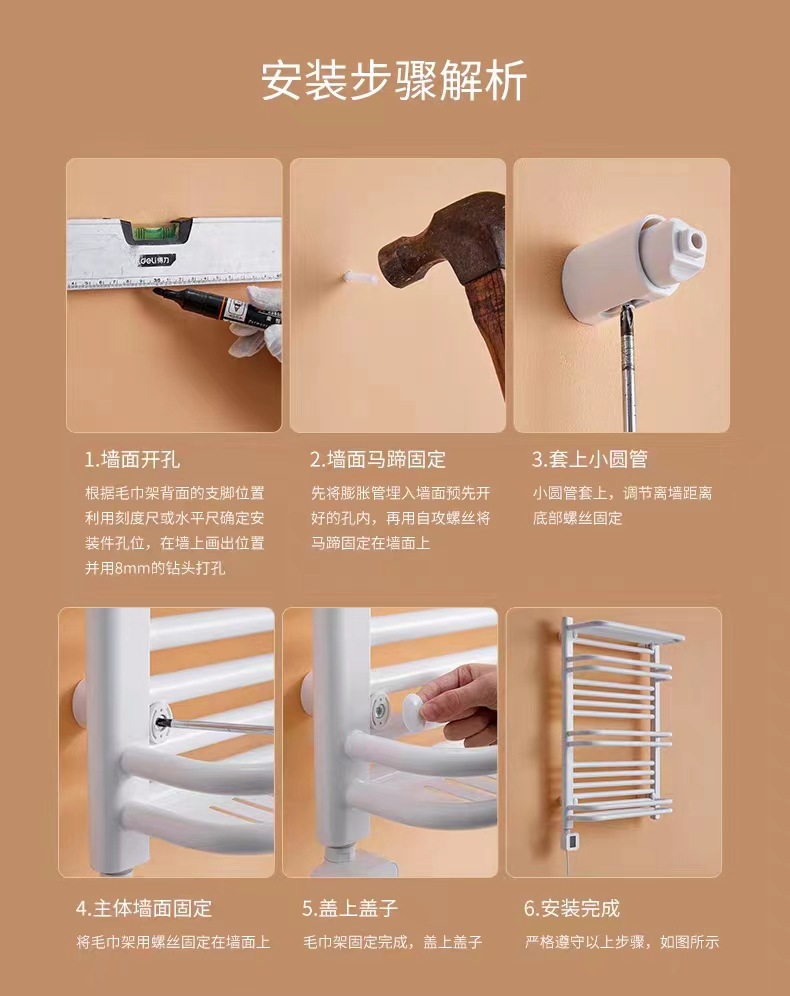 安装步骤解析

deli 得力

1.墙面开孔

根据毛巾架背面的支脚位置利用刻度尺或水平尺确定安装件孔位，在墙上画出位置并用8mm的钻头打孔

2.墙面马蹄固定

先将膨胀管埋入墙面预先开好的孔内，再用自攻螺丝将马蹄固定在墙面上

3.套上小圆管

小圆管套上，调节离墙距离底部螺丝固定

4.主体墙面固定

将毛巾架用螺丝固定在墙面上

5.盖上盖子

毛巾架固定完成，盖上盖子

6.安装完成

严格遵守以上步骤，如图所示