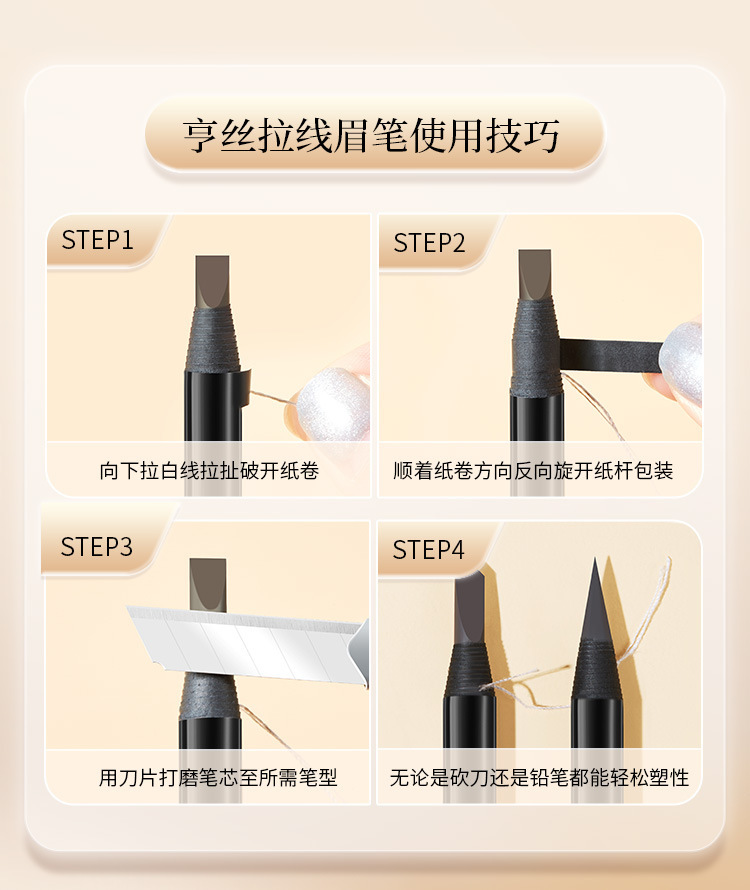 亨丝拉线眉笔使用技巧

STEP1

向下拉白线拉扯破开纸卷

STEP2

顺着纸卷方向反向旋开纸杆包装

STEP3

用刀片打磨笔芯至所需笔型

STEP4

无论是砍刀还是铅笔都能轻松塑性