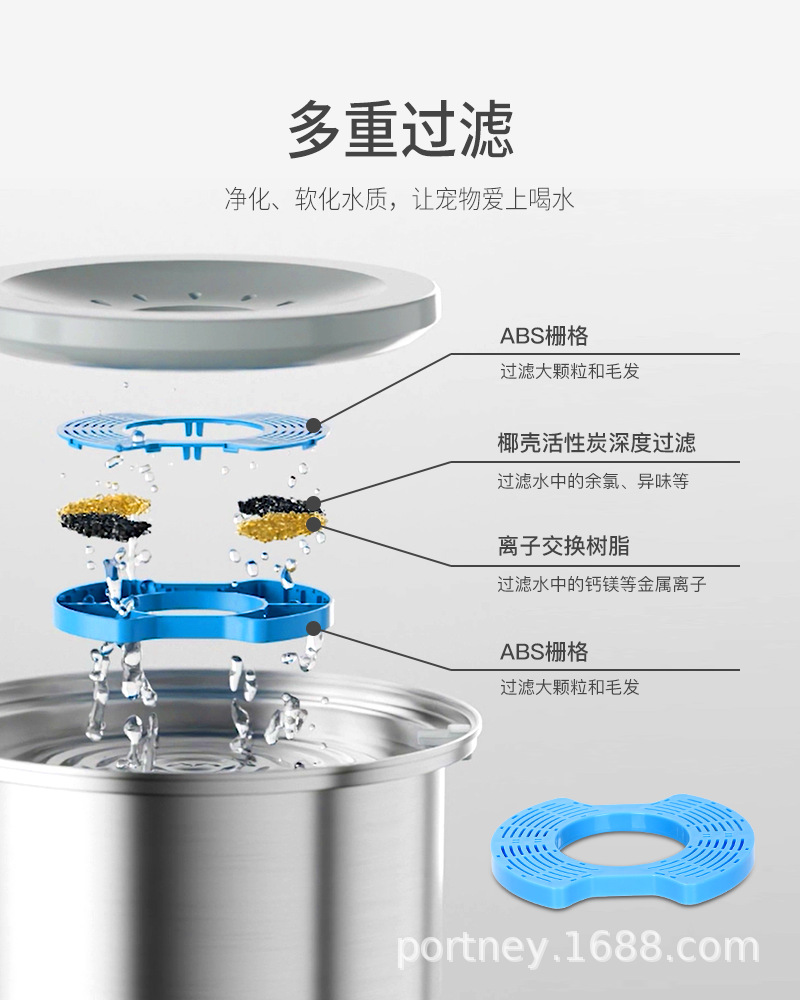 多重过滤

净化、软化水质，让宠物爱上喝水

ABS栅格

过滤大颗粒和毛发

椰壳活性炭深度过滤

过滤水中的余氯、异味等

离子交换树脂

过滤水中的钙镁等金属离子

ABS栅格

过滤大颗粒和毛发

portney.1688.com