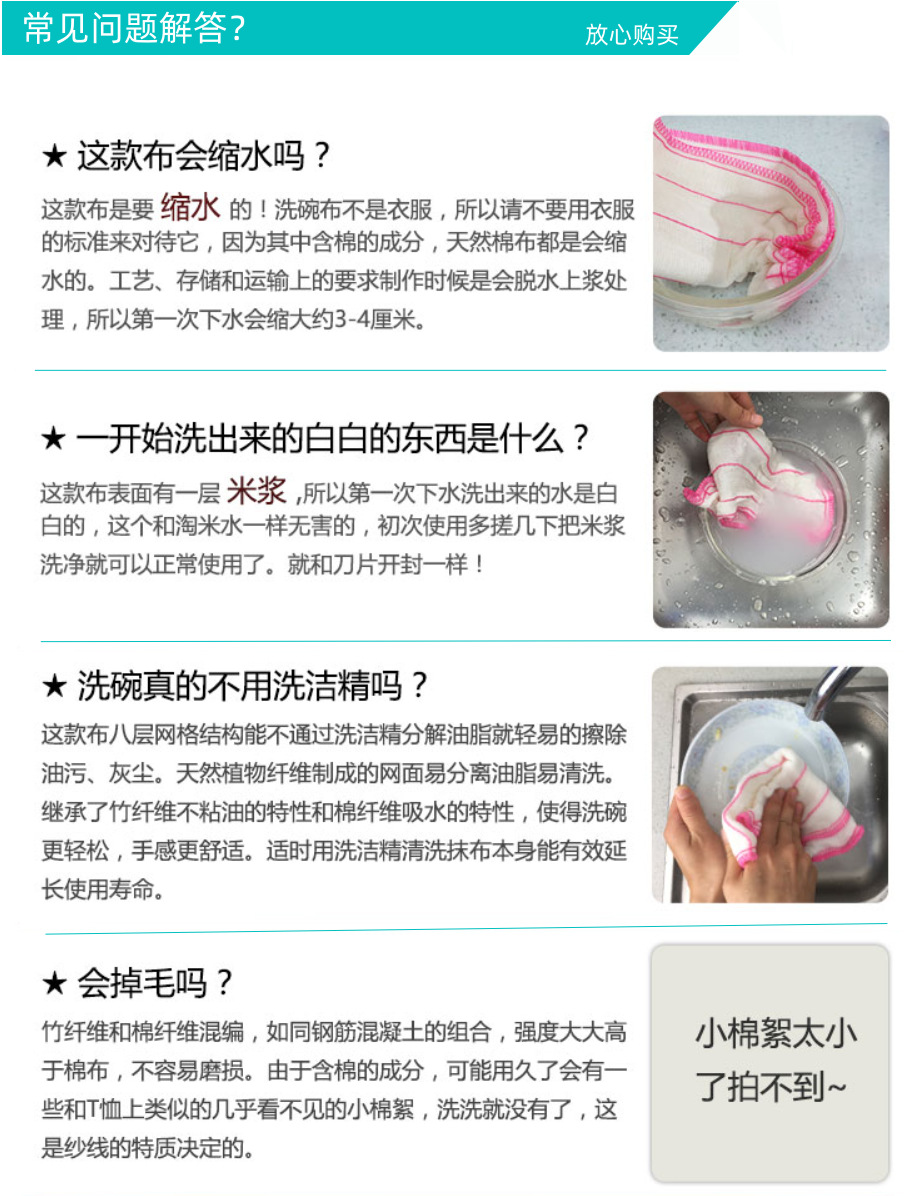 常见问题解答？

放心购买

★ 这款布会缩水吗？

这款布是要 缩水 的！洗碗布不是衣服，所以请不要用衣服的标准来对待它，因为其中含棉的成分，天然棉布都是会缩水的。工艺、存储和运输上的要求制作时候是会脱水上浆处理，所以第一次下水会缩大约3-4厘米。

★ 一开始洗出来的白白的东西是什么？

这款布表面有一层 米浆 ,所以第一次下水洗出来的水是白白的，这个和淘米水一样无害的，初次使用多搓几下把米浆洗净就可以正常使用了。就和刀片开封一样！

★ 洗碗真的不用洗洁精吗？

这款布八层网格结构能不通过洗洁精分解油脂就轻易的擦除油污、灰尘。天然植物纤维制成的网面易分离油脂易清洗。继承了竹纤维不粘油的特性和棉纤维吸水的特性，使得洗碗更轻松，手感更舒适。适时用洗洁精清洗抹布本身能有效延长使用寿命。

★ 会掉毛吗？

竹纤维和棉纤维混编，如同钢筋混凝土的组合，强度大大高于棉布，不容易磨损。由于含棉的成分，可能用久了会有一些和T恤上类似的几乎看不见的小棉絮，洗洗就没有了，这是纱线的特质决定的。

小棉絮太小了拍不到~