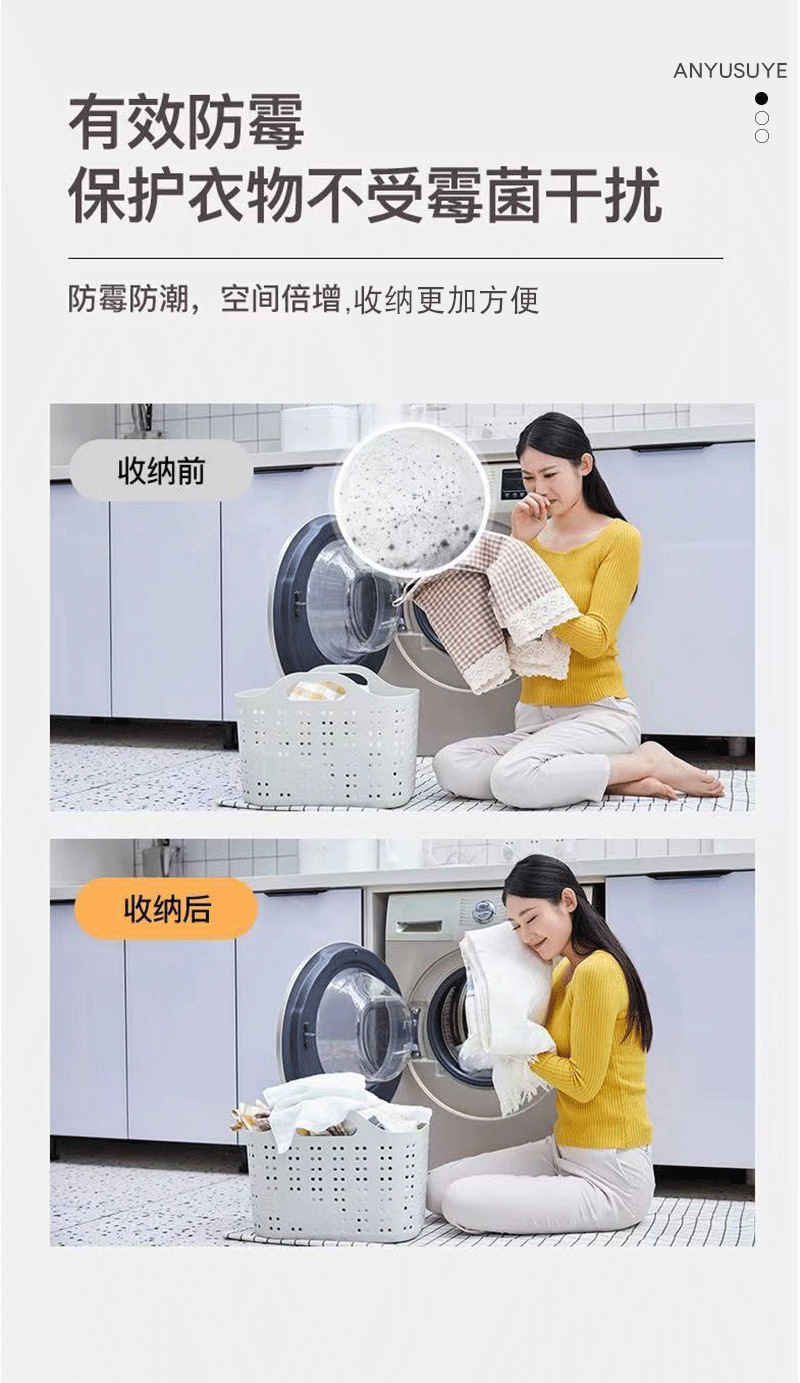 ANYUSUYE

有效防霉
保护衣物不受霉菌干扰

防霉防潮，空间倍增,收纳更加方便

收纳前

收纳后