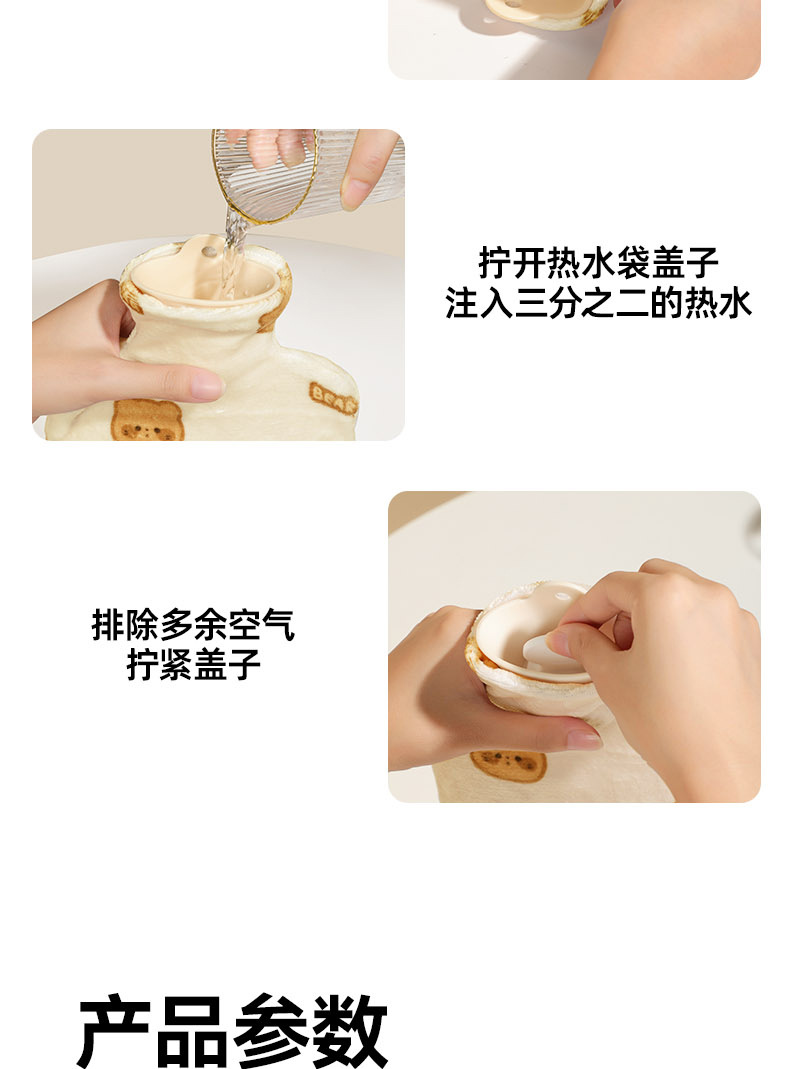 BEAR

拧开热水袋盖子
注入三分之二的热水

排除多余空气
拧紧盖子

产品参数