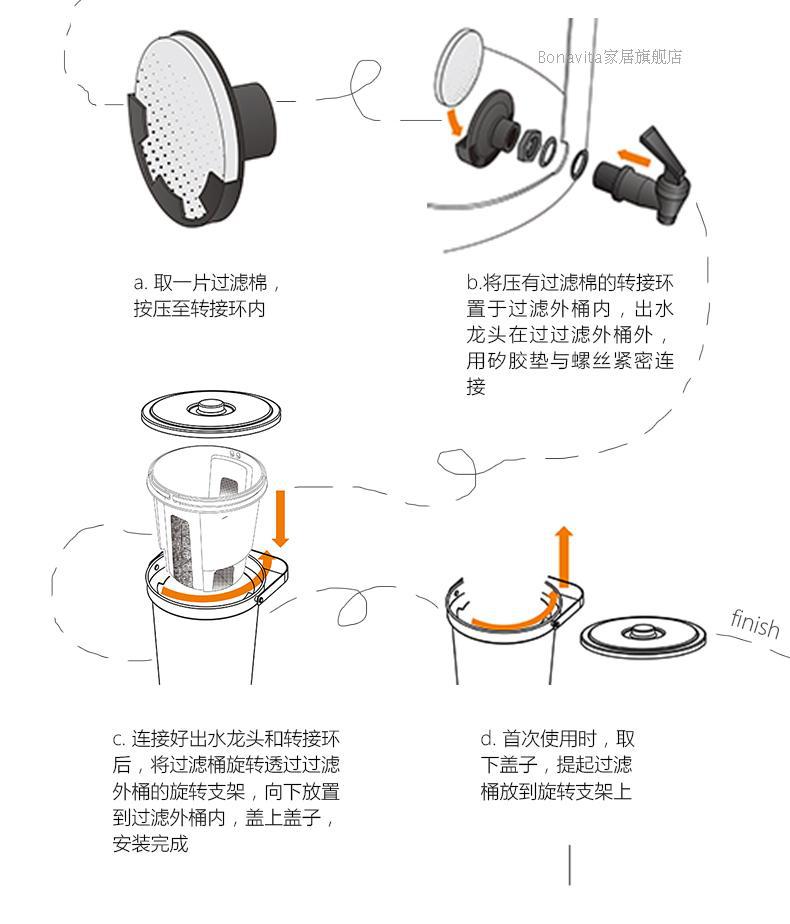 Bonavita家居旗舰店

a. 取一片过滤棉，按压至转接环内

b.将压有过滤棉的转接环置于过滤外桶内，出水龙头在过过滤外桶外，用矽胶垫与螺丝紧密连接

finish

c. 连接好出水龙头和转接环后，将过滤桶旋转透过过滤外桶的旋转支架，向下放置到过滤外桶内，盖上盖子，安装完成

d. 首次使用时，取下盖子，提起过滤桶放到旋转支架上