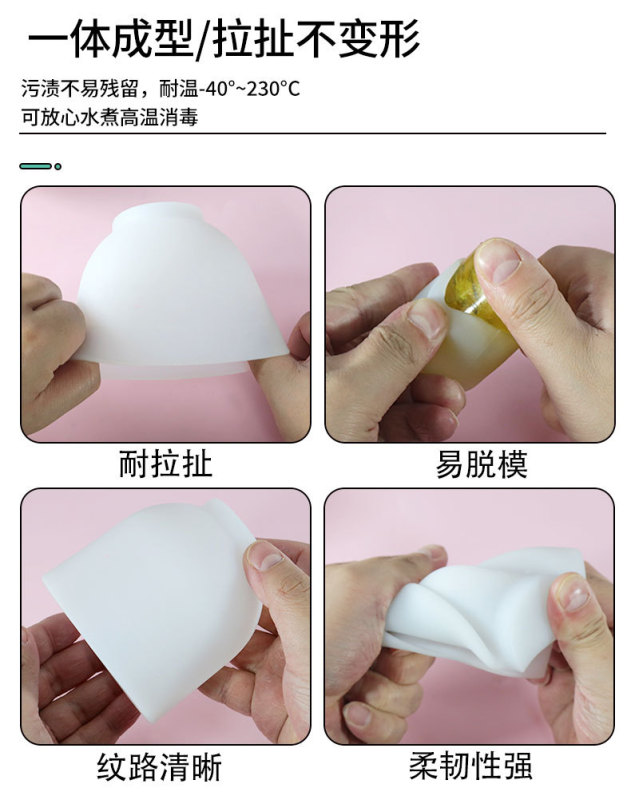 一体成型/拉扯不变形

污渍不易残留，耐温-40°~230°C
可放心水煮高温消毒

耐拉扯

易脱模

纹路清晰

柔韧性强