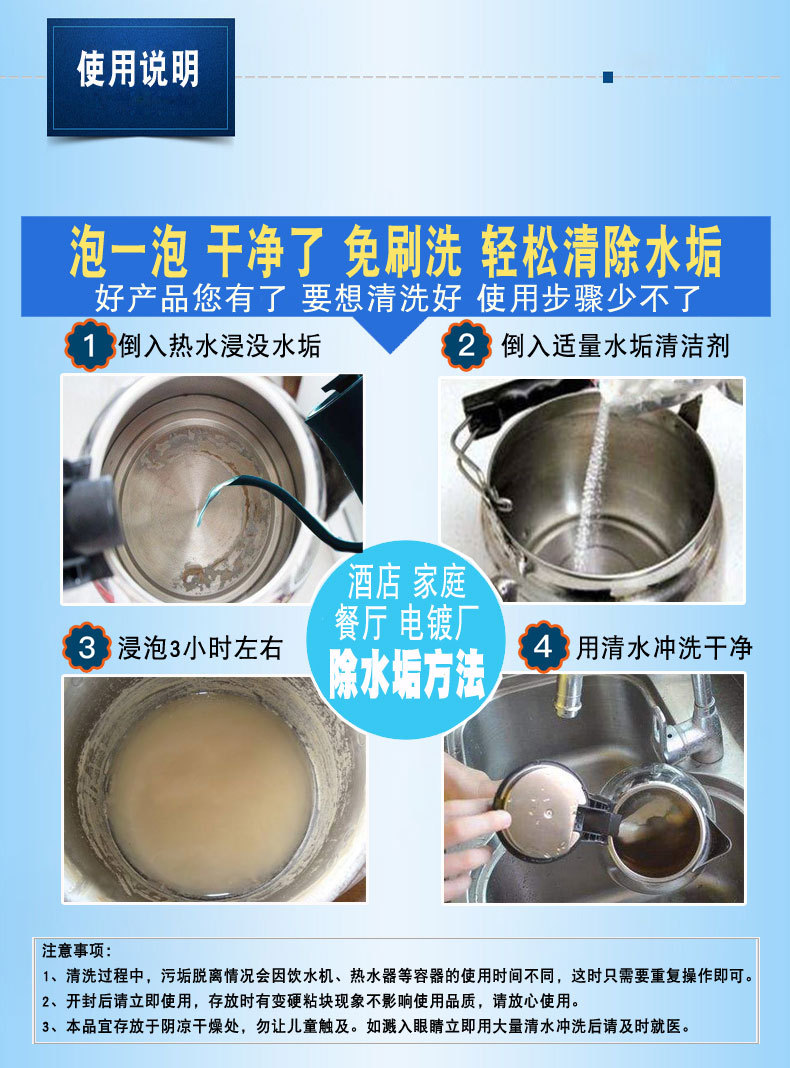 使用说明

泡一泡 干净了 免刷洗 轻松清除水垢
好产品您有了 要想清洗好 使用步骤少不了

1 倒入热水浸没水垢

2 倒入适量水垢清洁剂

酒店 家庭
餐厅 电镀厂
除水垢方法

3 浸泡3小时左右

4 用清水冲洗干净

注意事项：
1、清洗过程中，污垢脱离情况会因饮水机、热水器等容器的使用时间不同，这时只需要重复操作即可。
2、开封后请立即使用，存放时有变硬粘块现象不影响使用品质，请放心使用。
3、本品宜存放于阴凉干燥处，勿让儿童触及。如溅入眼睛立即用大量清水冲洗后请及时就医。