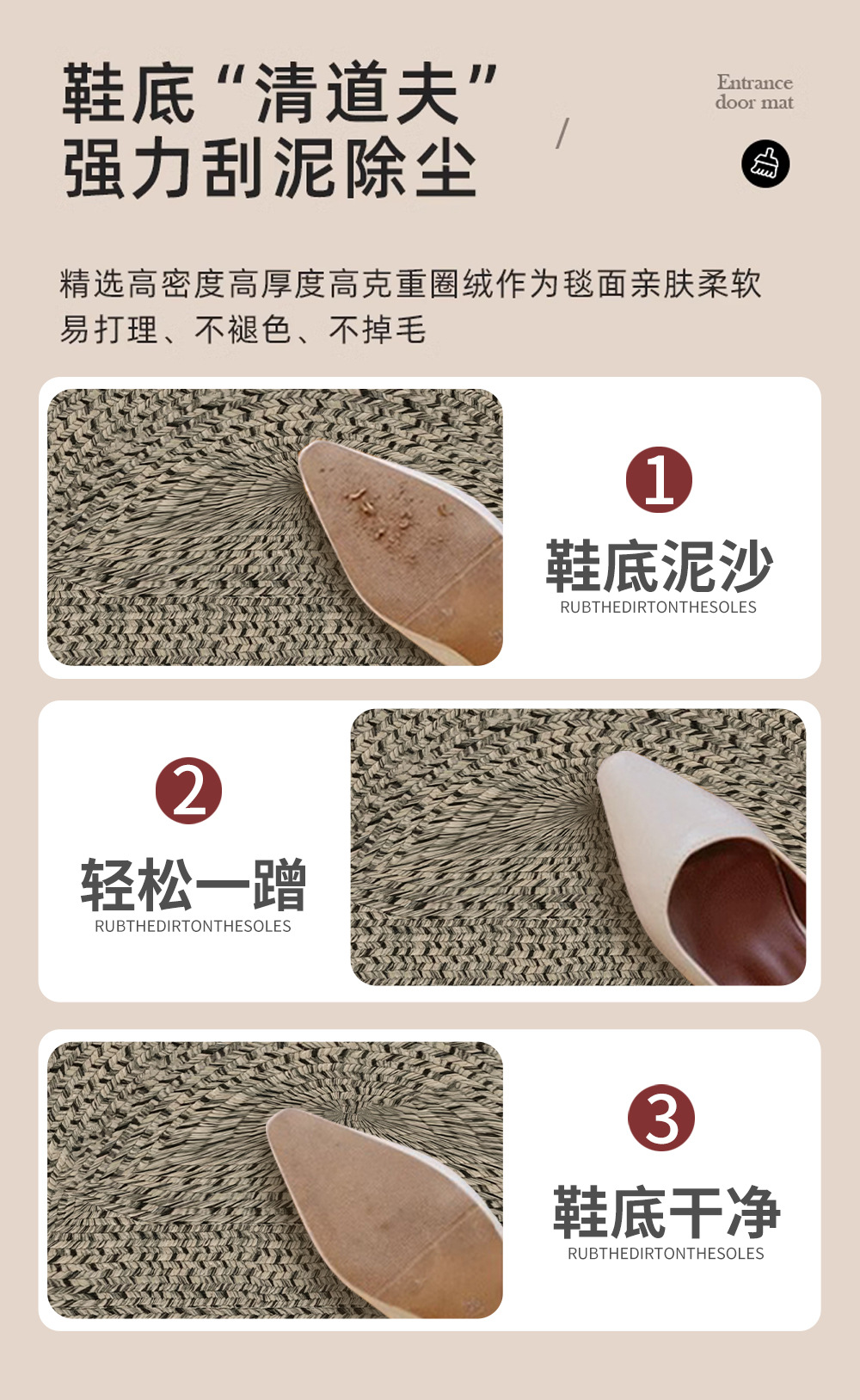 鞋底“清道夫”
强力刮泥除尘

/

Entrance
door mat

精选高密度高厚度高克重圈绒作为毯面亲肤柔软易打理、不褪色、不掉毛

1
鞋底泥沙
RUBTHEDIRTONTHESOLES

2
轻松一蹭
RUBTHEDIRTONTHESOLES

3
鞋底干净
RUBTHEDIRTONTHESOLES