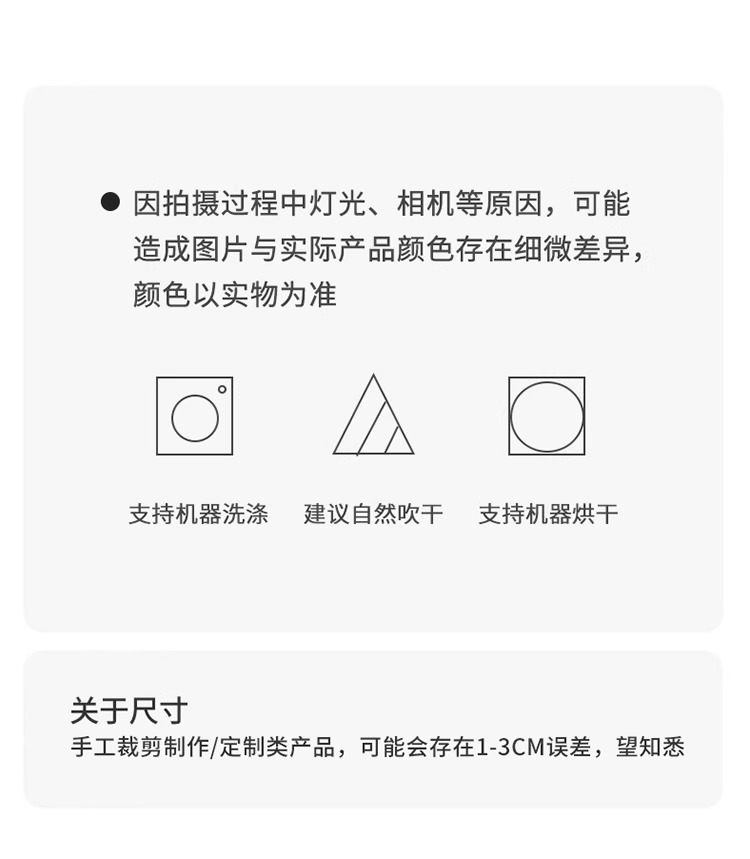 • 因拍摄过程中灯光、相机等原因，可能造成图片与实际产品颜色存在细微差异，颜色以实物为准

支持机器洗涤 建议自然吹干 支持机器烘干

关于尺寸
手工裁剪制作/定制类产品，可能会存在1-3CM误差，望知悉