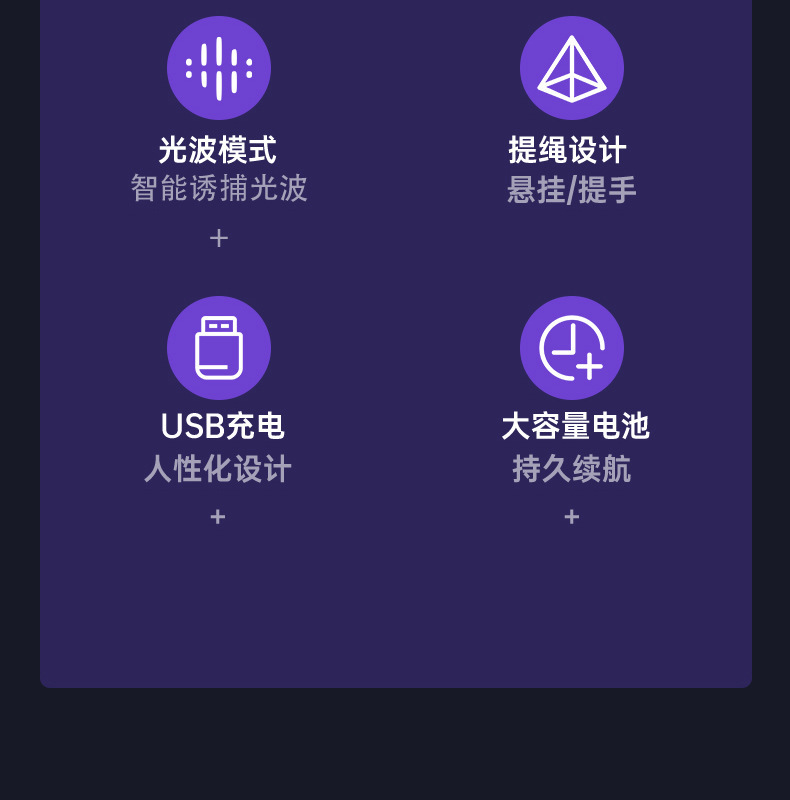 光波模式
智能诱捕光波
+

提绳设计
悬挂/提手

USB充电
人性化设计
+

大容量电池
持久续航
+