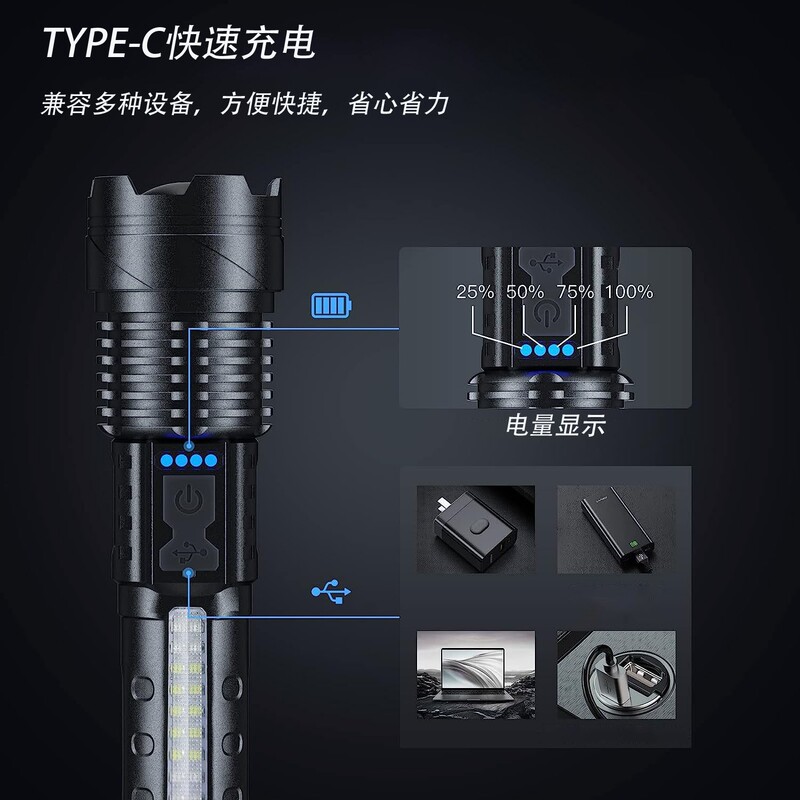 TYPE-C快速充电

兼容多种设备，方便快捷，省心省力

25% 50% 75% 100%

电量显示