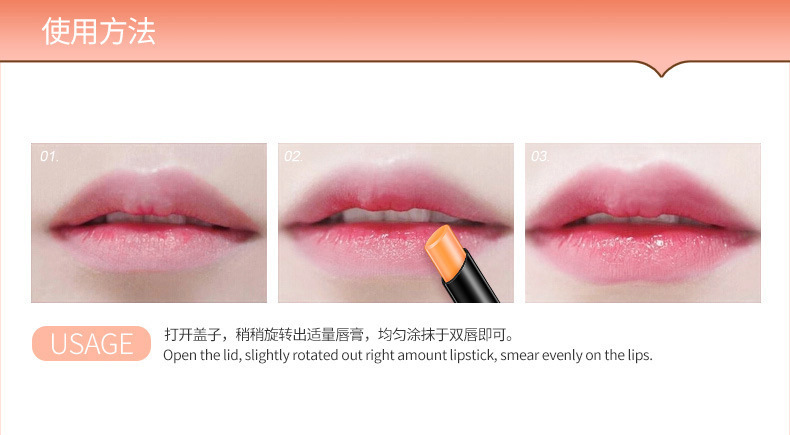 使用方法

01.

02.

03.

USAGE

打开盖子，稍稍旋转出适量唇膏，均匀涂抹于双唇即可。
Open the lid, slightly rotated out right amount lipstick, smear evenly on the lips.