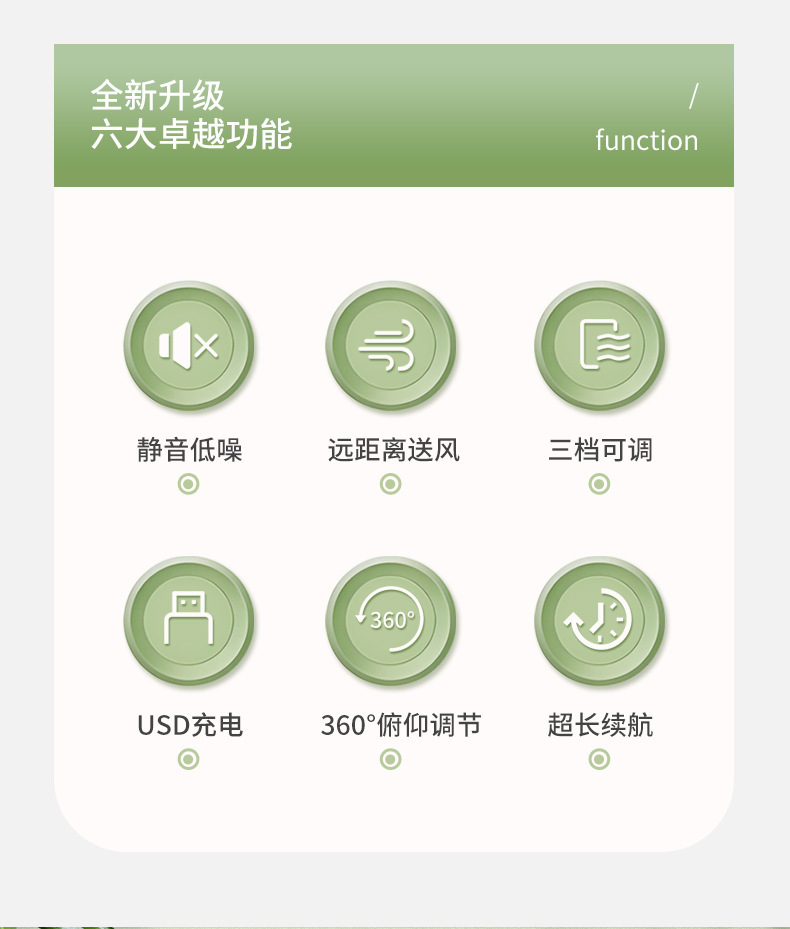 全新升级
六大卓越功能

/
function

静音低噪

远距离送风

三档可调

360°

USD充电

360°俯仰调节

超长续航