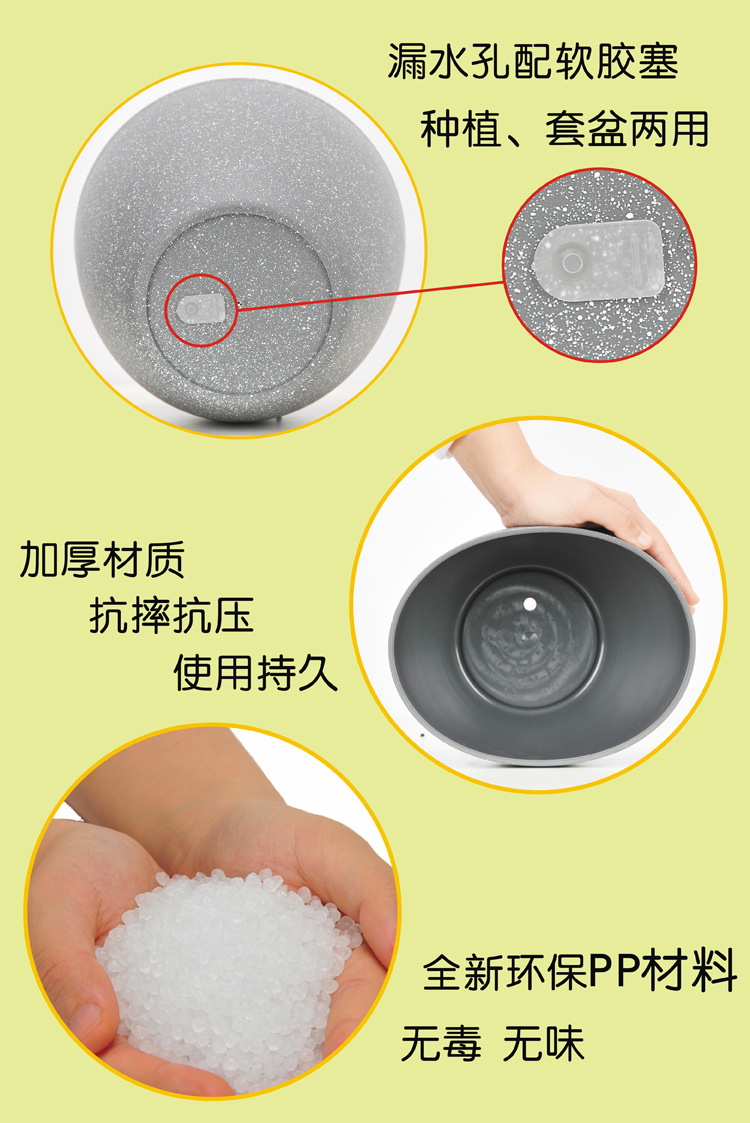 漏水孔配软胶塞

种植、套盆两用

加厚材质

抗摔抗压

使用持久

全新环保PP材料

无毒 无味