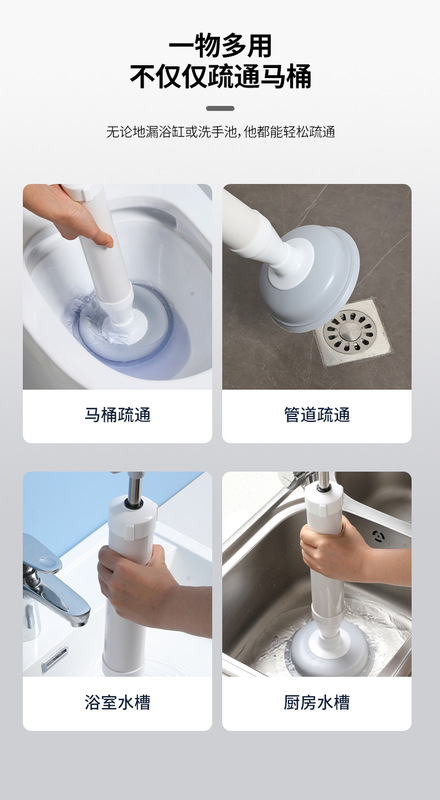 一物多用
不仅仅疏通马桶

无论地漏浴缸或洗手池，他都能轻松疏通

马桶疏通

管道疏通

浴室水槽

厨房水槽