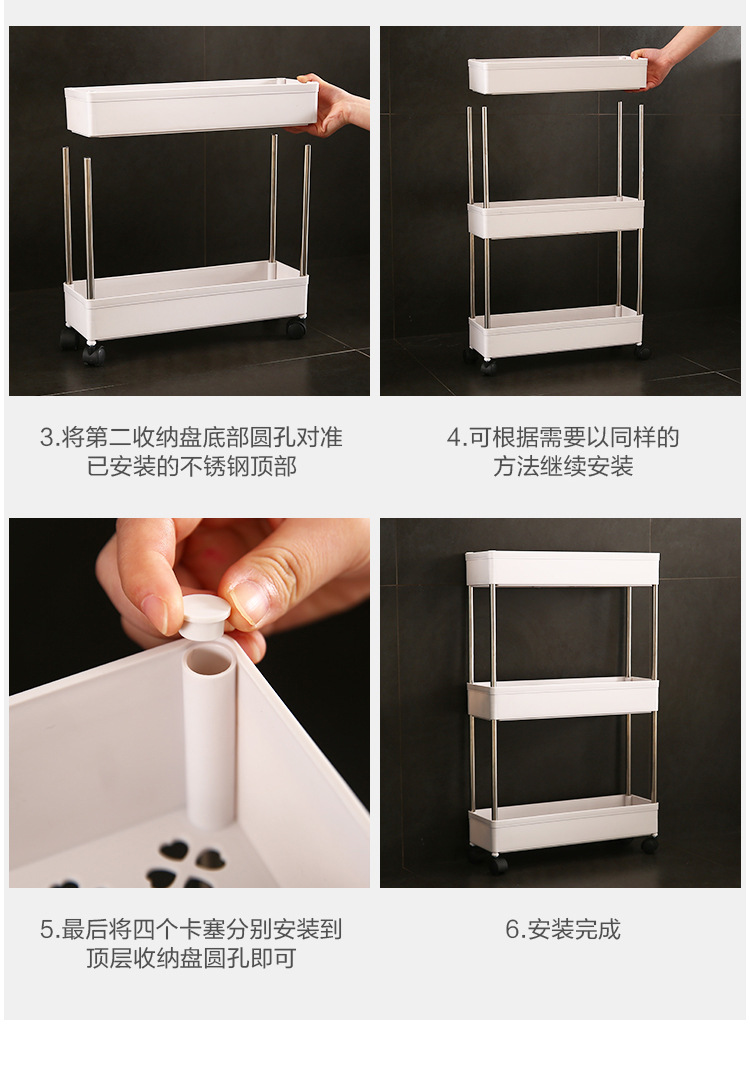 3.将第二收纳盘底部圆孔对准已安装的不锈钢顶部

4.可根据需要以同样的方法继续安装

5.最后将四个卡塞分别安装到顶层收纳盘圆孔即可

6.安装完成