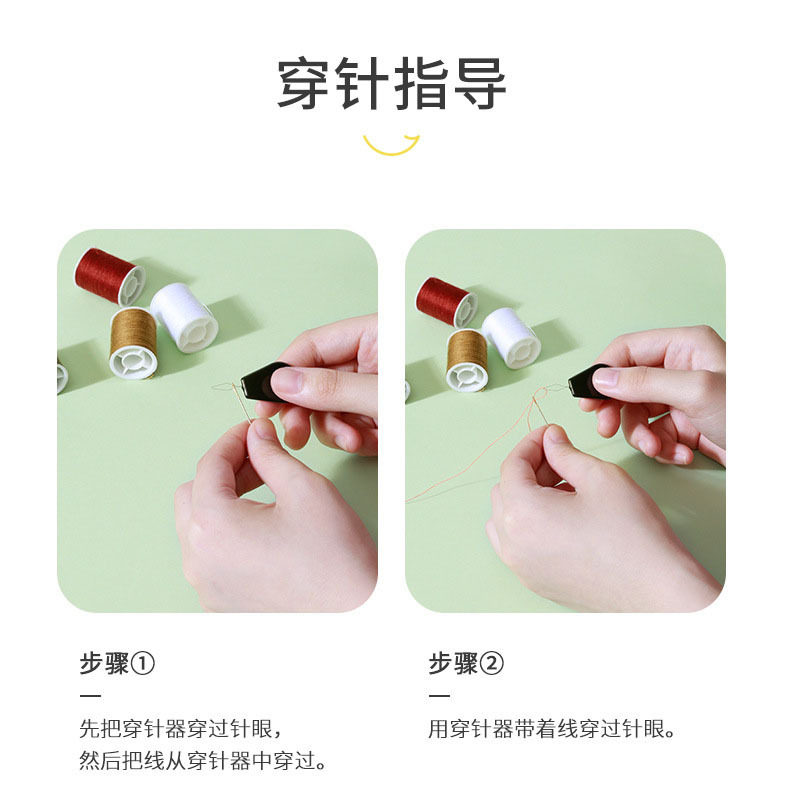 穿针指导

步骤①

先把穿针器穿过针眼，然后把线从穿针器中穿过。

步骤②

用穿针器带着线穿过针眼。