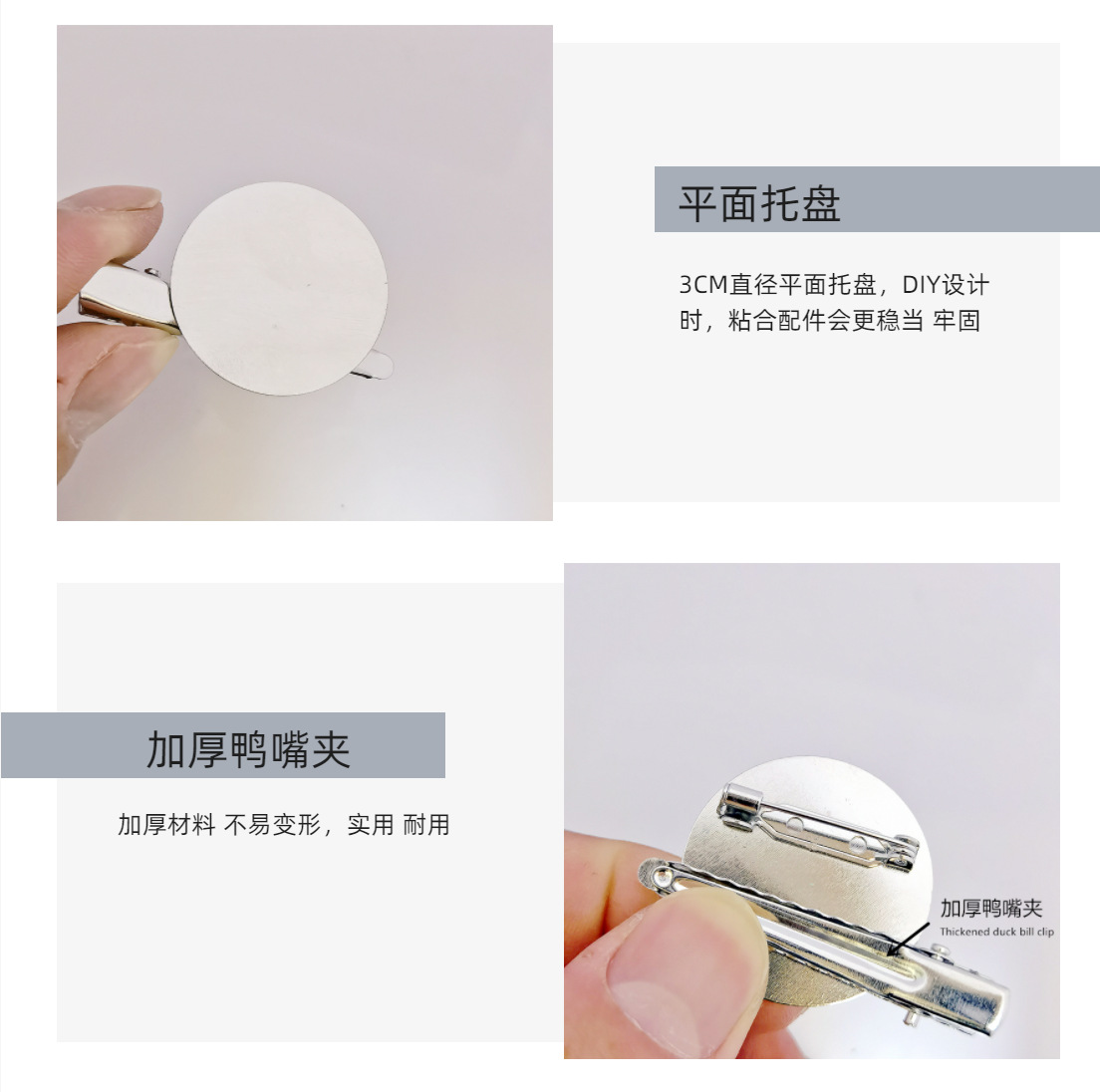 平面托盘

3CM直径平面托盘，DIY设计时，粘合配件会更稳当 牢固

加厚鸭嘴夹

加厚材料 不易变形，实用 耐用

加厚鸭嘴夹
Thickened duck bill clip