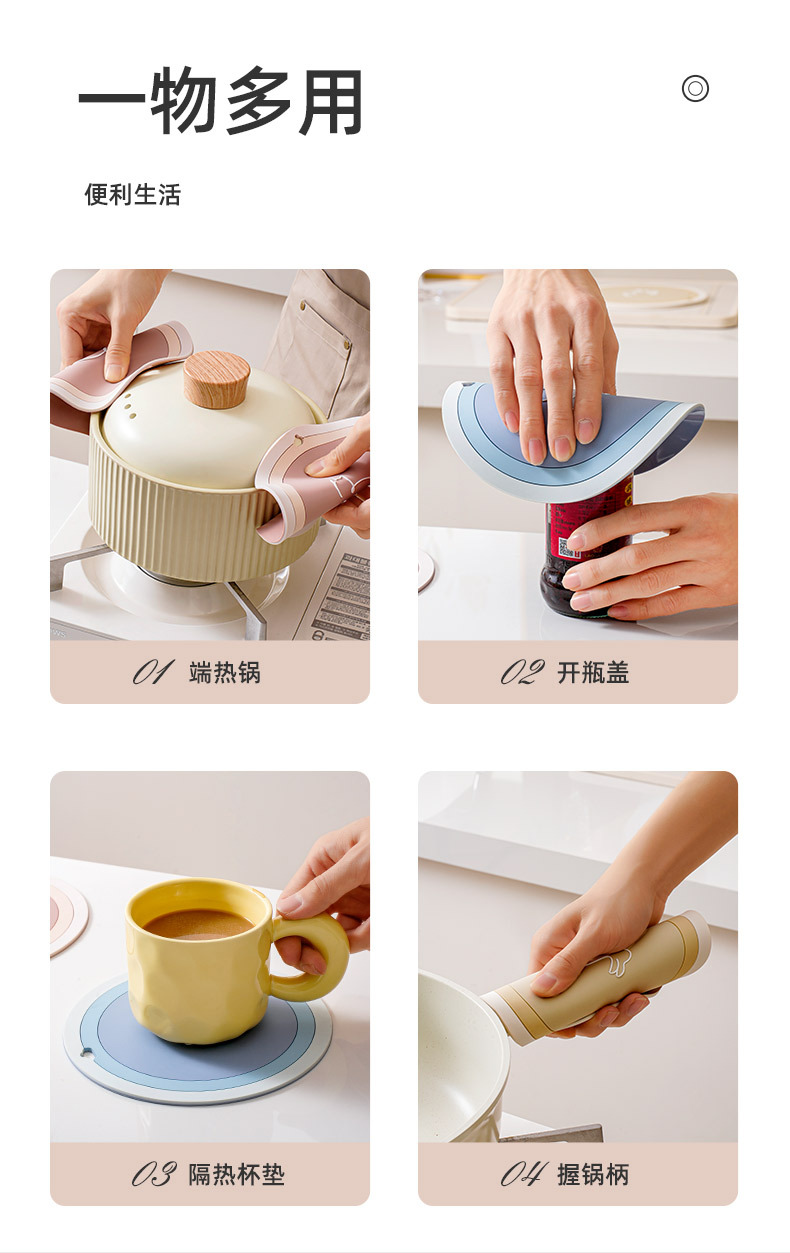 一物多用

便利生活

01 端热锅

02 开瓶盖

03 隔热杯垫

04 握锅柄