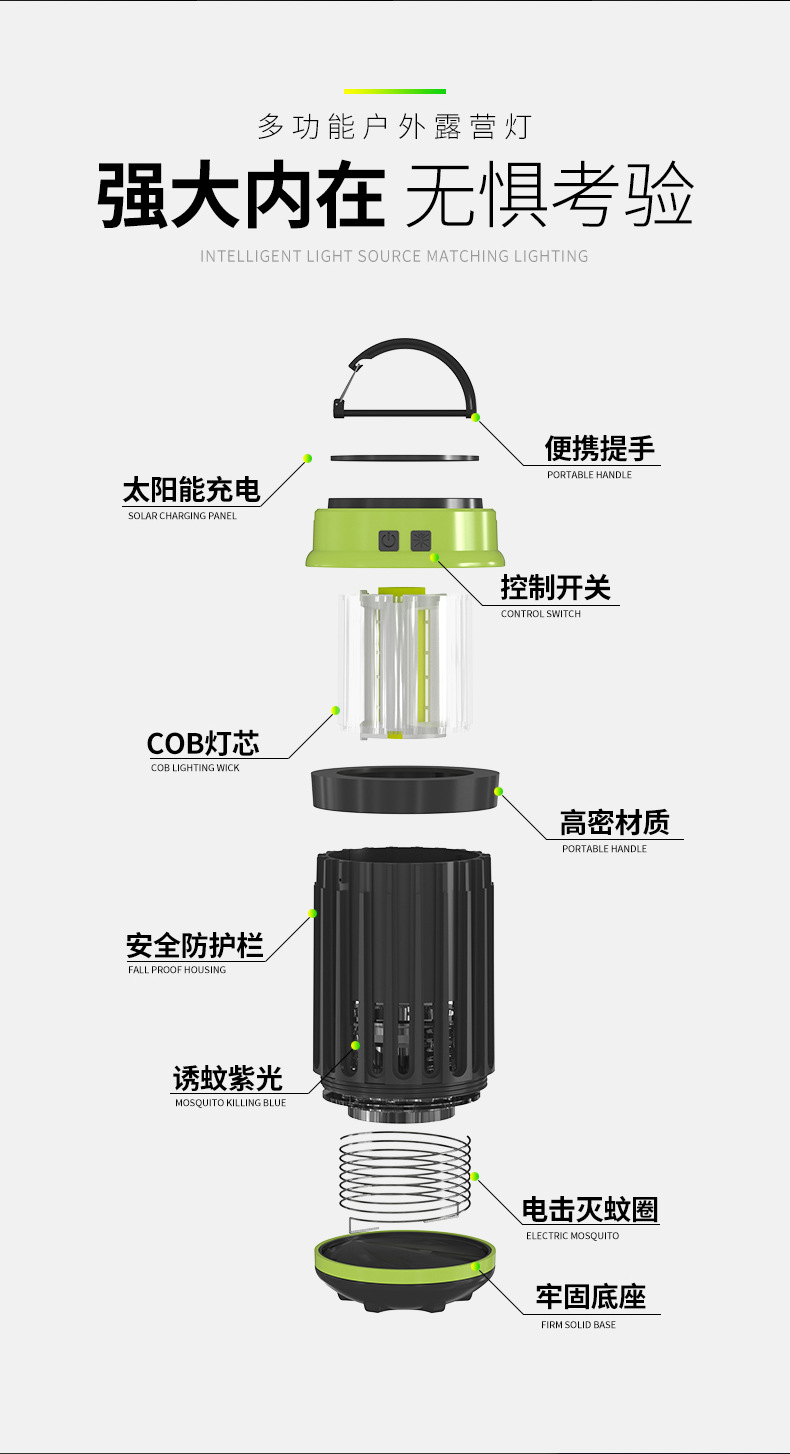 多功能户外露营灯

强大内在 无惧考验

INTELLIGENT LIGHT SOURCE MATCHING LIGHTING

便携提手
PORTABLE HANDLE

太阳能充电
SOLAR CHARGING PANEL

控制开关
CONTROL SWITCH

COB灯芯
COB LIGHTING WICK

高密材质
PORTABLE HANDLE

安全防护栏
FALL PROOF HOUSING

诱蚊紫光
MOSQUITO KILLING BLUE

电击灭蚊圈
ELECTRIC MOSQUITO

牢固底座
FIRM SOLID BASE