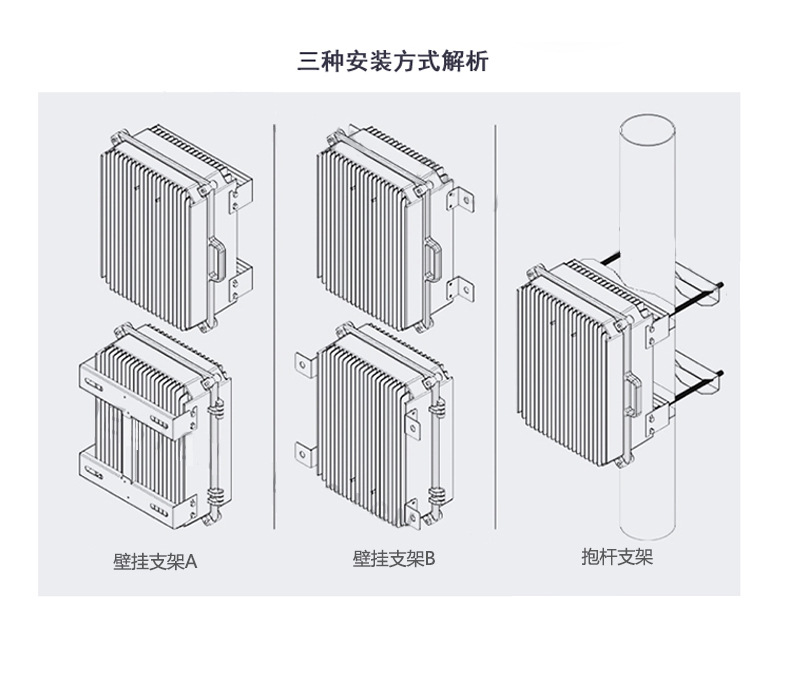 三种安装方式解析

壁挂支架A

壁挂支架B

抱杆支架