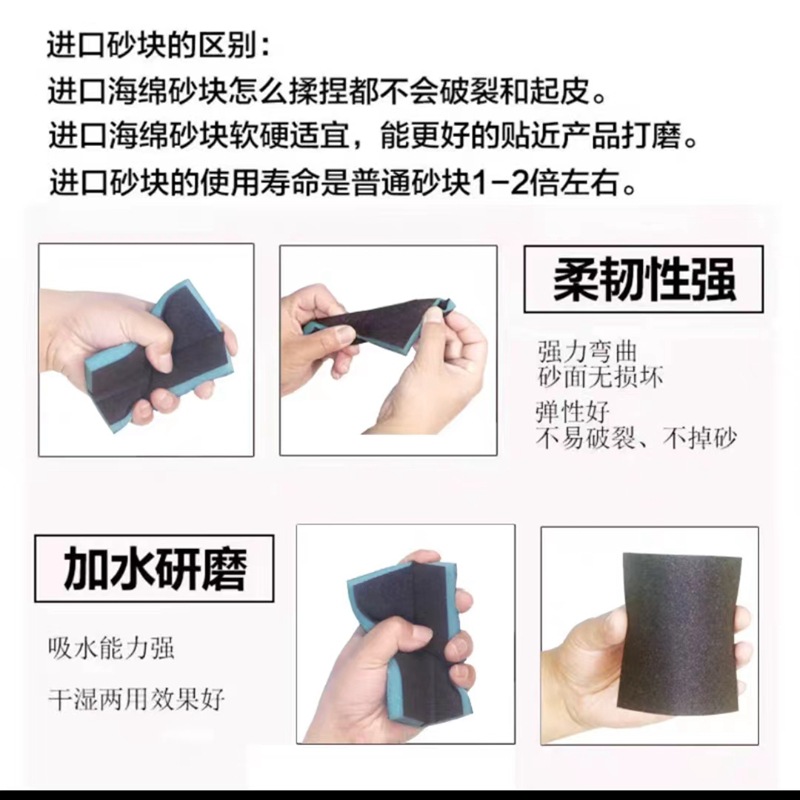 进口砂块的区别：
进口海绵砂块怎么揉捏都不会破裂和起皮。
进口海绵砂块软硬适宜，能更好的贴近产品打磨。
进口砂块的使用寿命是普通砂块1-2倍左右。

柔韧性强

强力弯曲
砂面无损坏
弹性好
不易破裂、不掉砂

加水研磨

吸水能力强
干湿两用效果好