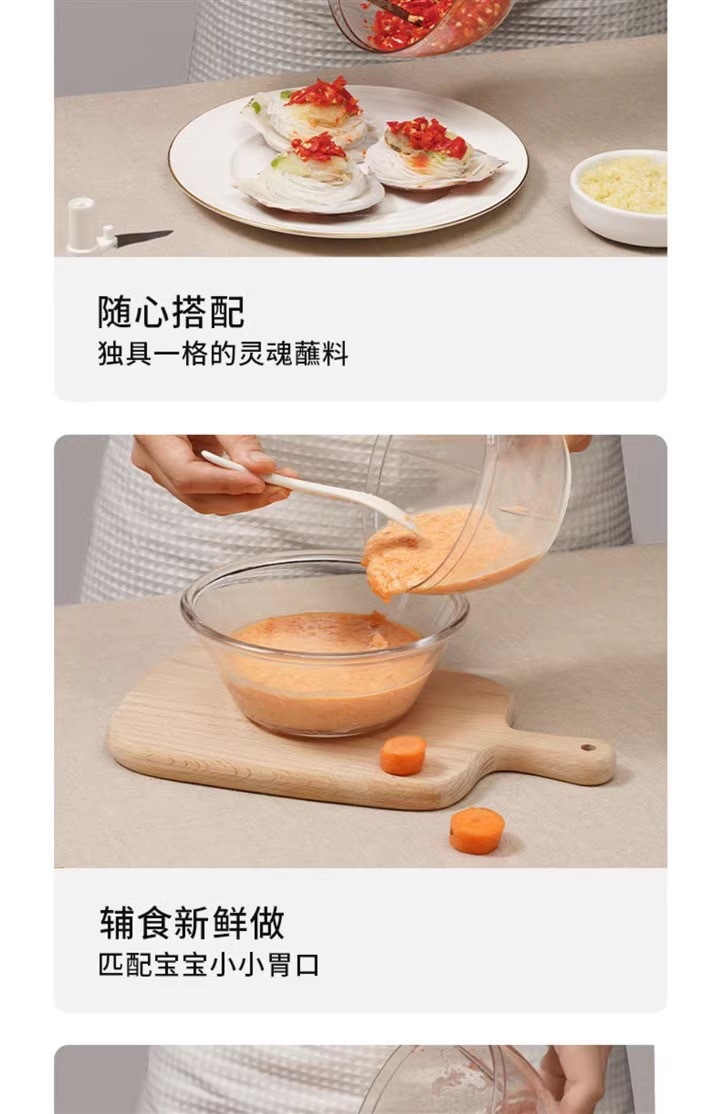 随心搭配
独具一格的灵魂蘸料

辅食新鲜做
匹配宝宝小小胃口