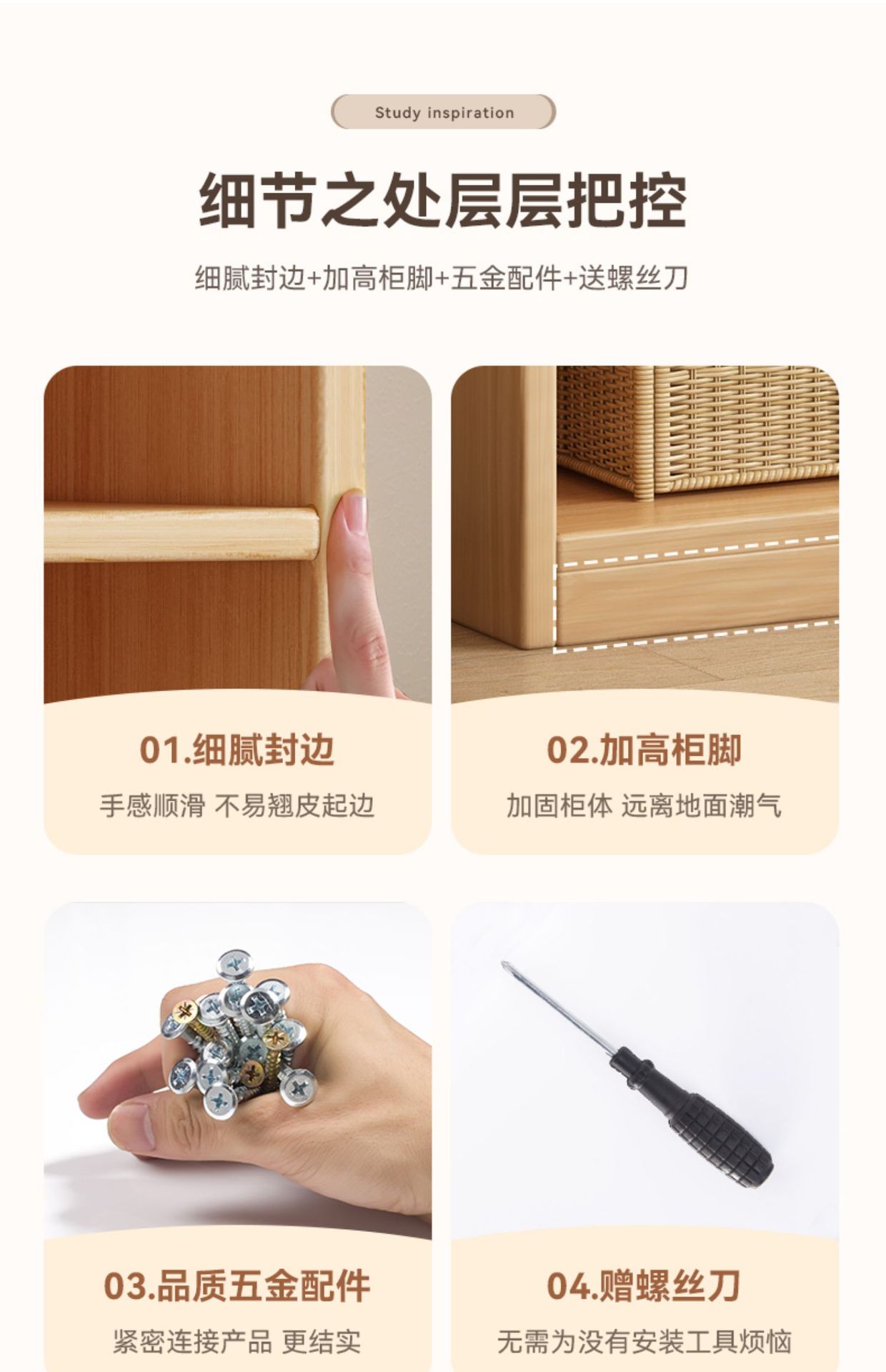 Study inspiration

细节之处层层把控

细腻封边+加高柜脚+五金配件+送螺丝刀

01.细腻封边

手感顺滑 不易翘皮起边

02.加高柜脚

加固柜体 远离地面潮气

03.品质五金配件

紧密连接产品 更结实

04.赠螺丝刀

无需为没有安装工具烦恼