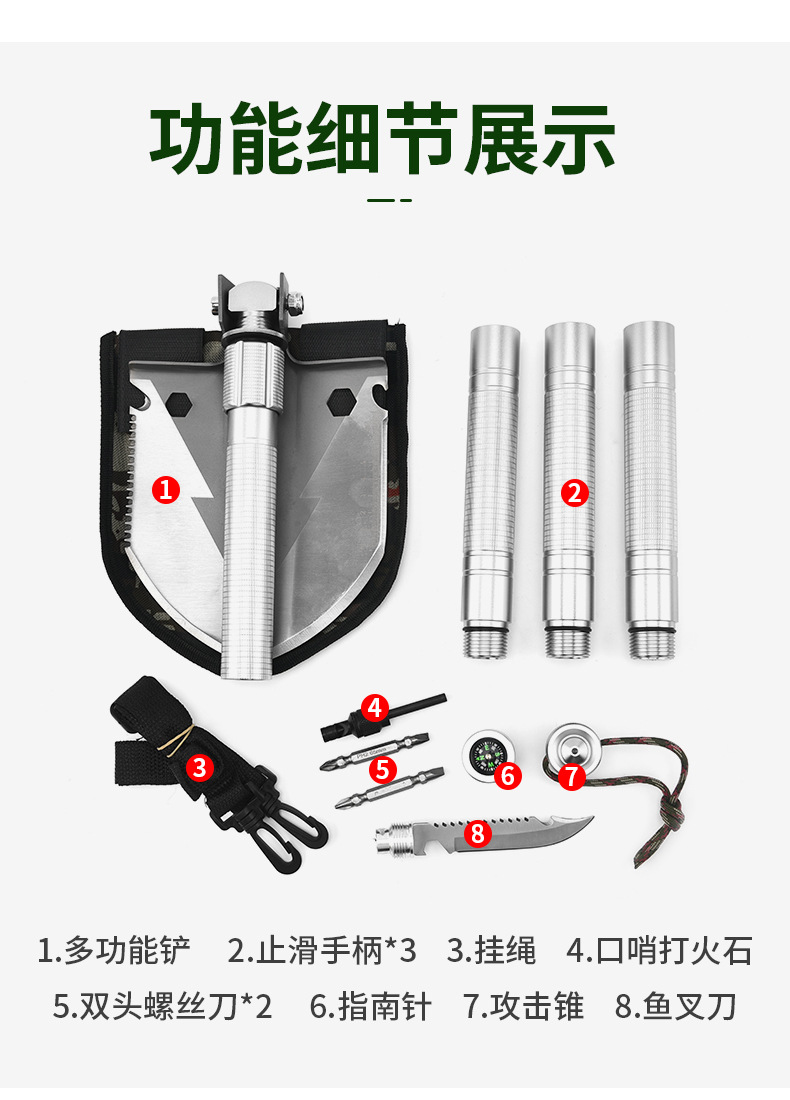 功能细节展示

1
2
3
4
5
6
7
8

1.多功能铲　2.止滑手柄*3　3.挂绳　4.口哨打火石
5.双头螺丝刀*2　6.指南针　7.攻击锥　8.鱼叉刀