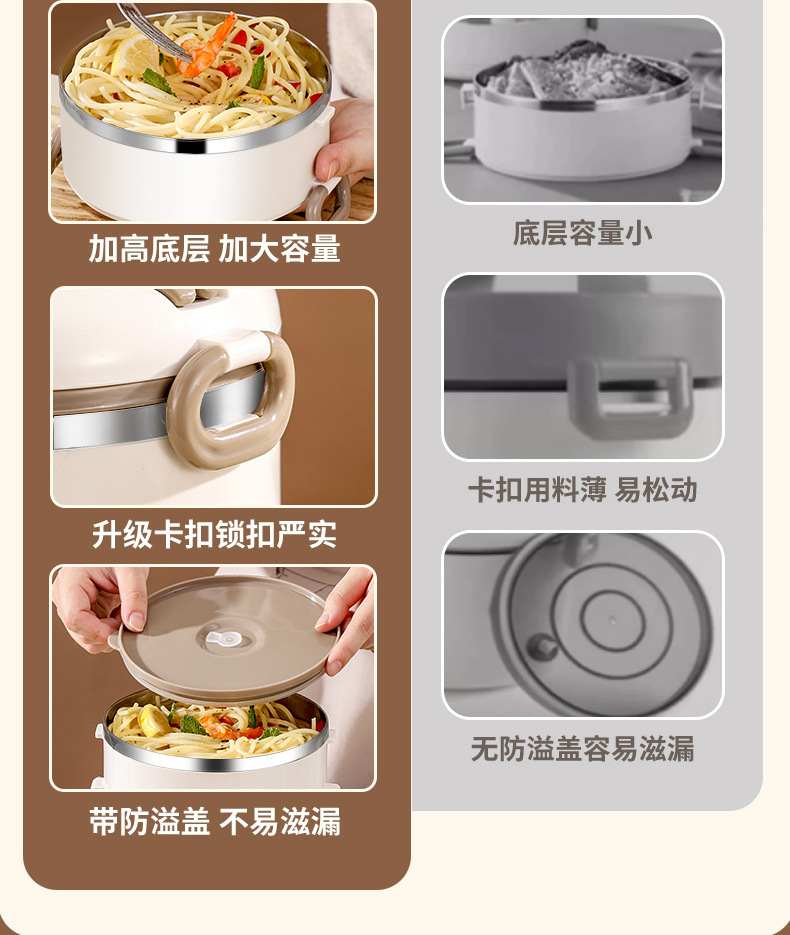 加高底层 加大容量

升级卡扣锁扣严实

带防溢盖 不易滋漏

底层容量小

卡扣用料薄 易松动

无防溢盖容易滋漏