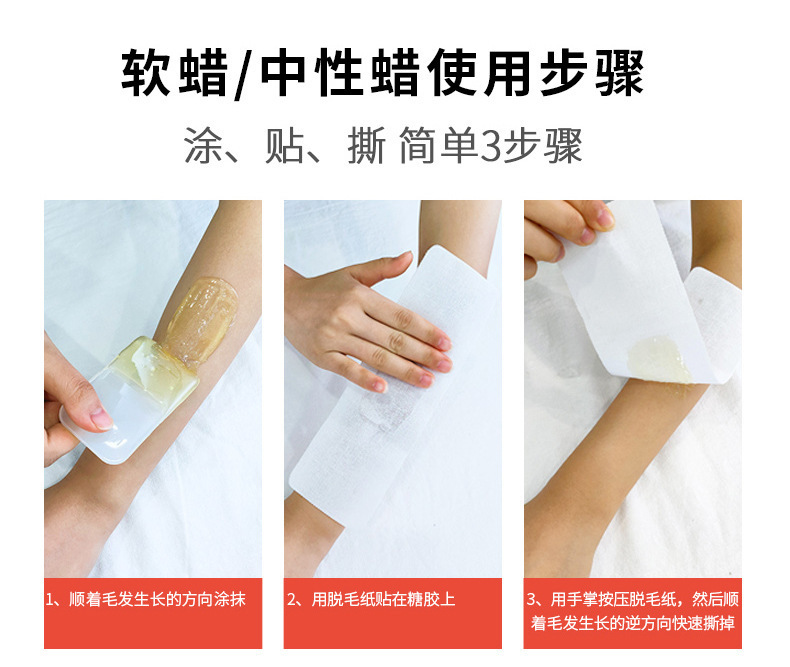 软蜡/中性蜡使用步骤

涂、贴、撕 简单3步骤

1、顺着毛发生长的方向涂抹

2、用脱毛纸贴在糖胶上

3、用手掌按压脱毛纸，然后顺着毛发生长的逆方向快速撕掉