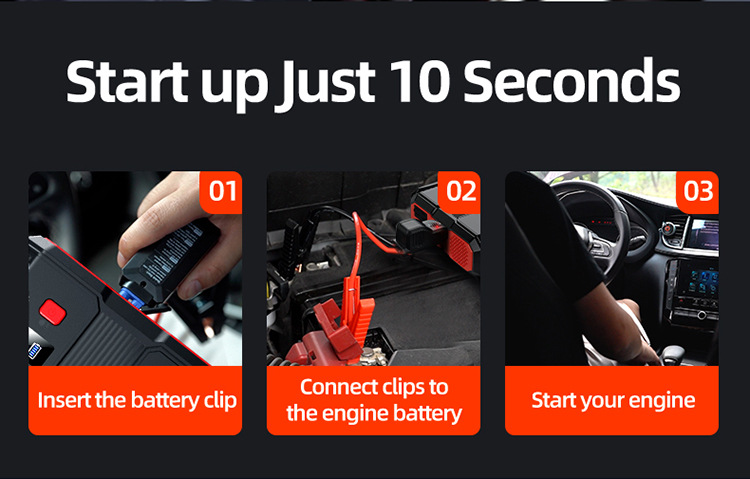 Start up Just 10 Seconds

01

Insert the battery clip

02

Connect clips to the engine battery

03

Start your engine