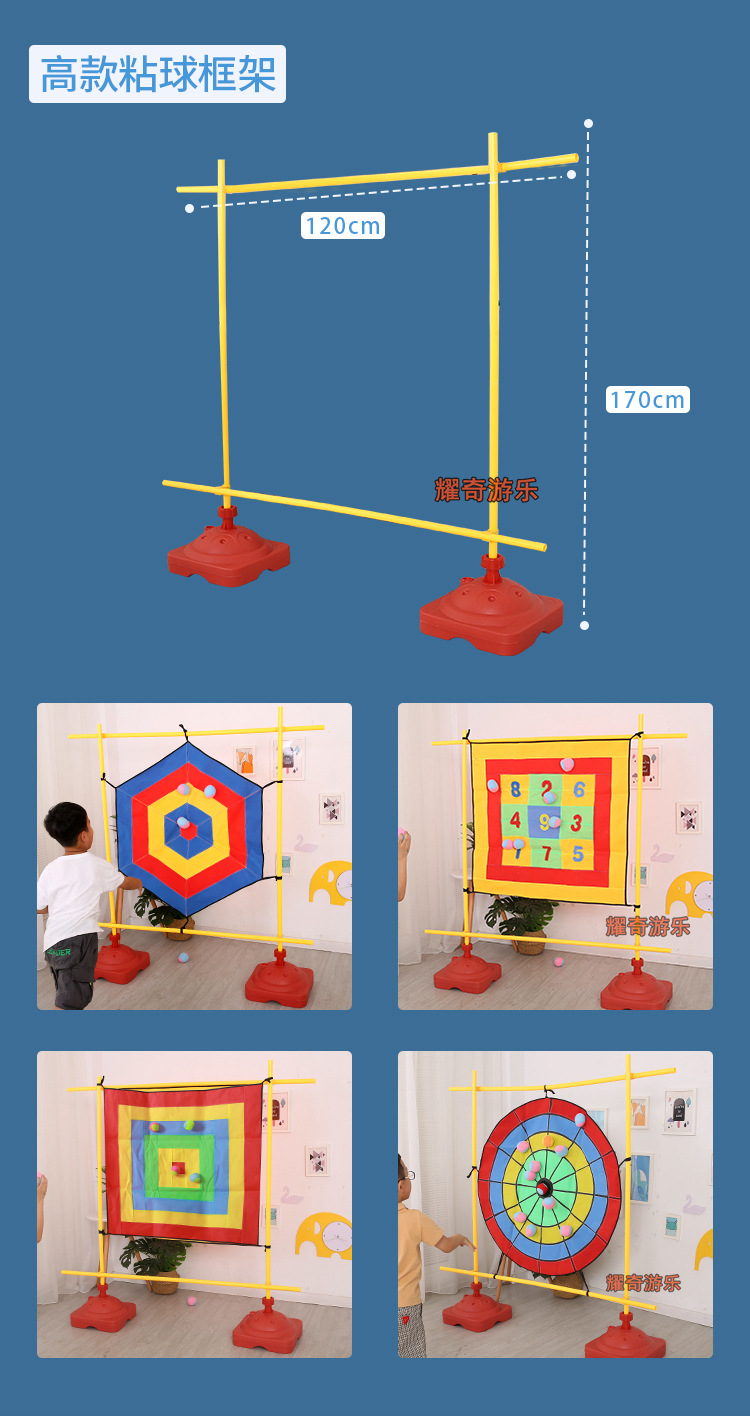 高款粘球框架

120cm

170cm

耀奇游乐

8 2 6
4 9 3
1 7 5

耀奇游乐

耀奇游乐