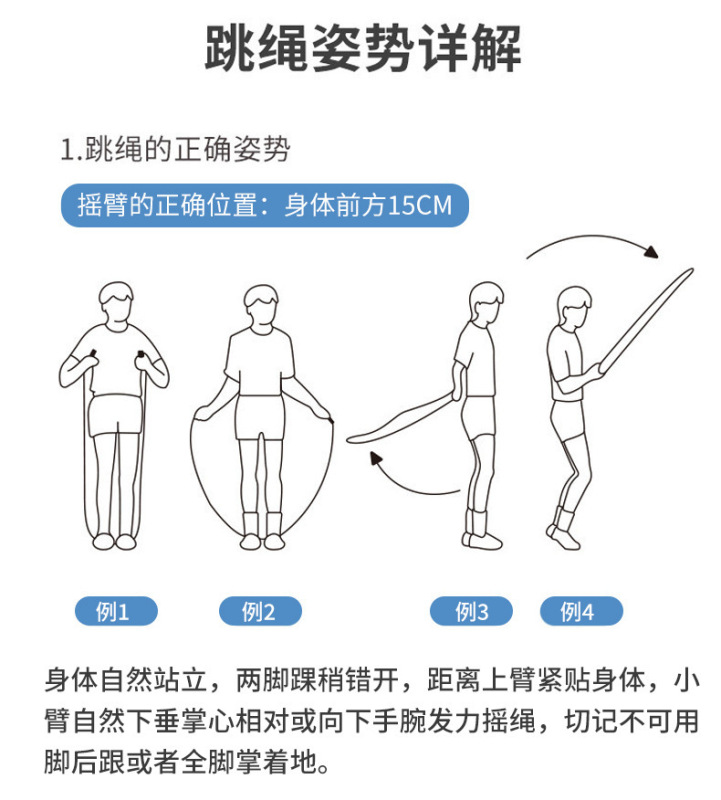 跳绳姿势详解

1.跳绳的正确姿势

摇臂的正确位置：身体前方15CM

例1

例2

例3

例4

身体自然站立，两脚踝稍错开，距离上臂紧贴身体，小臂自然下垂掌心相对或向下手腕发力摇绳，切记不可用脚后跟或者全脚掌着地。