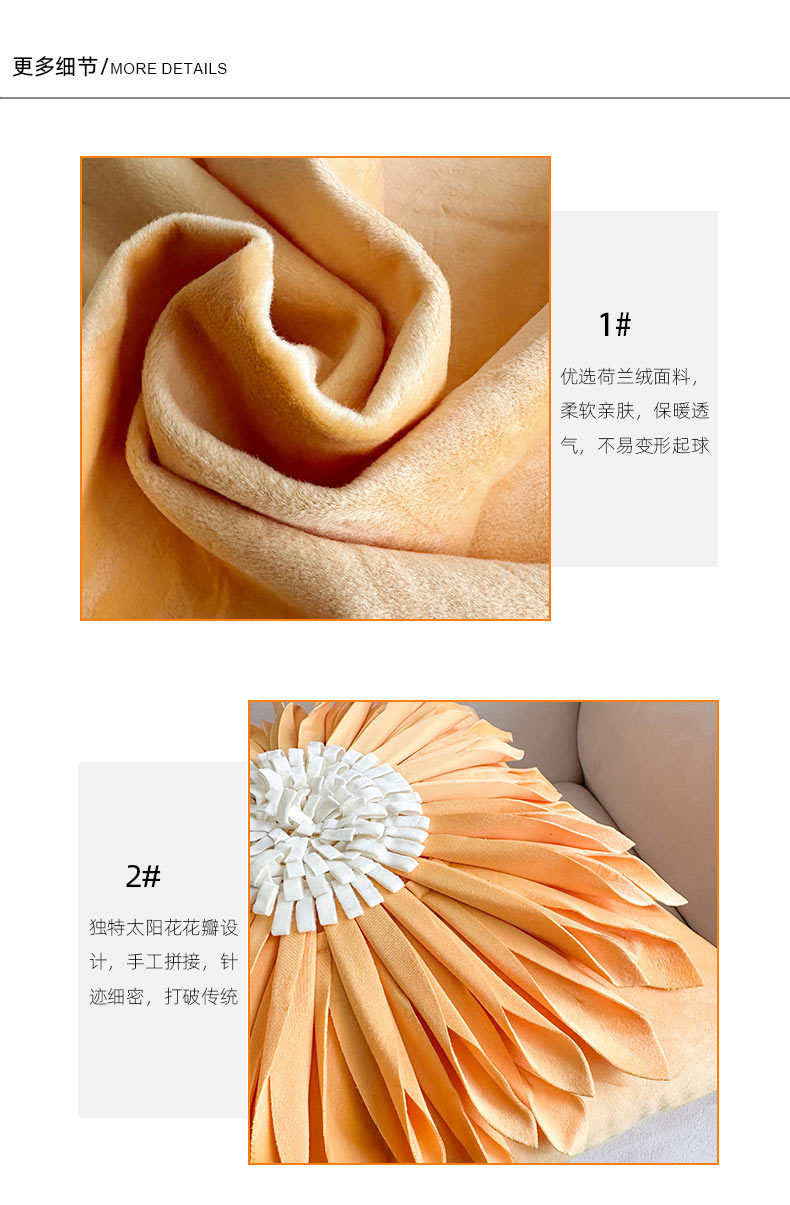 更多细节/MORE DETAILS

1#

优选荷兰绒面料，柔软亲肤，保暖透气，不易变形起球

2#

独特太阳花花瓣设计，手工拼接，针迹细密，打破传统