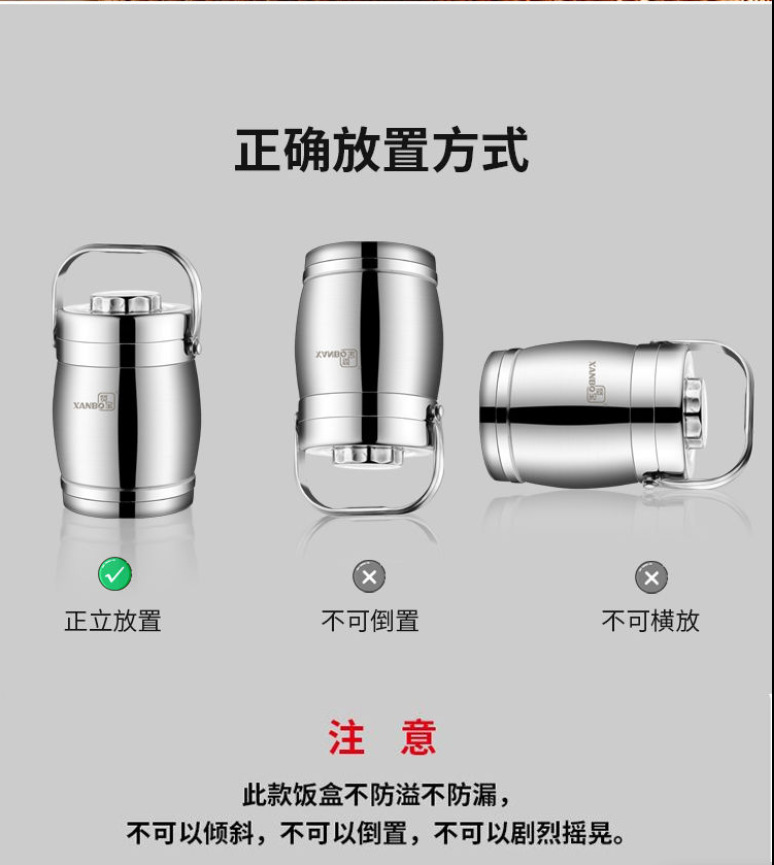 正确放置方式

XANBO

XANBO

XANBO

正立放置

不可倒置

不可横放

注 意

此款饭盒不防溢不防漏，
不可以倾斜，不可以倒置，不可以剧烈摇晃。