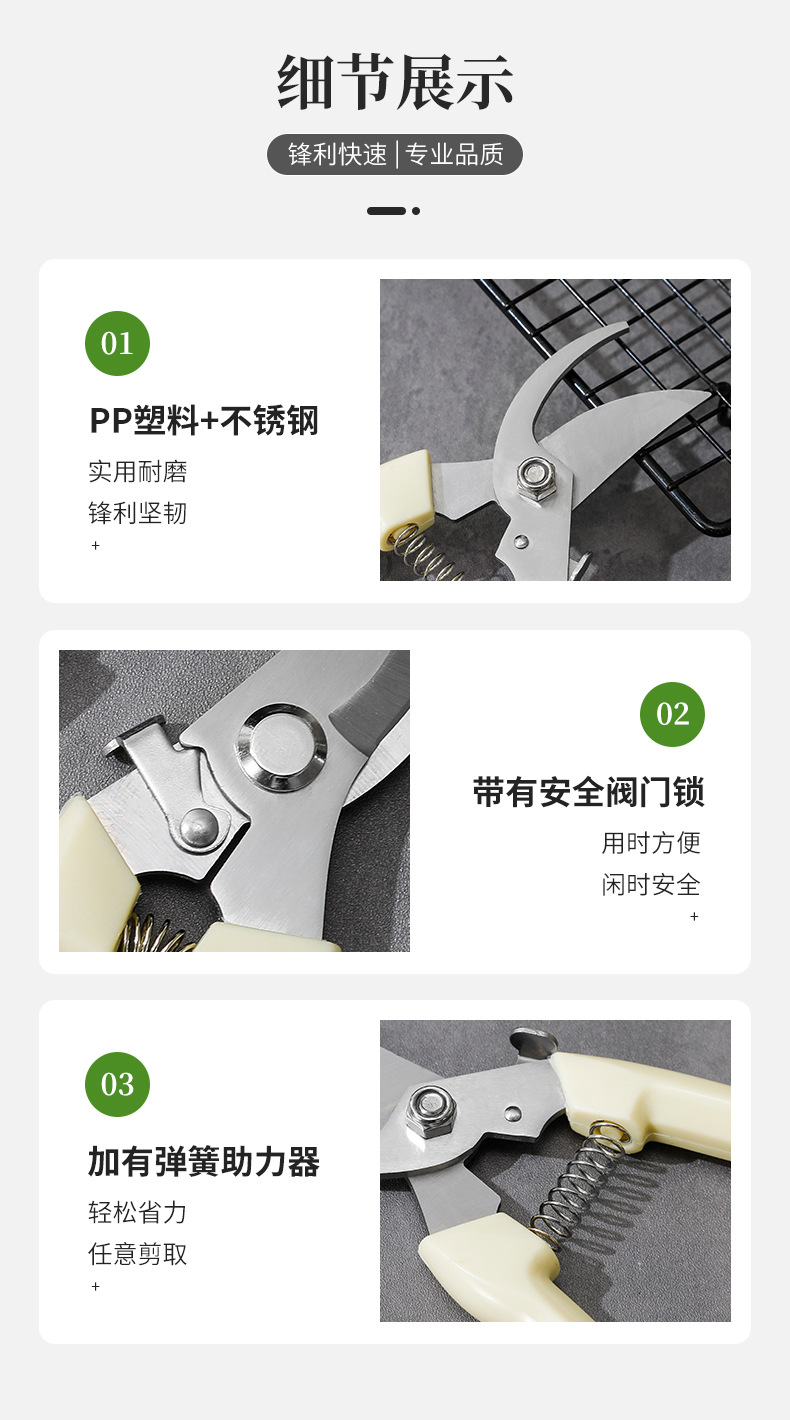 细节展示

锋利快速 | 专业品质

01

PP塑料+不锈钢

实用耐磨

锋利坚韧

+

02

带有安全阀门锁

用时方便

闲时安全

+

03

加有弹簧助力器

轻松省力

任意剪取

+