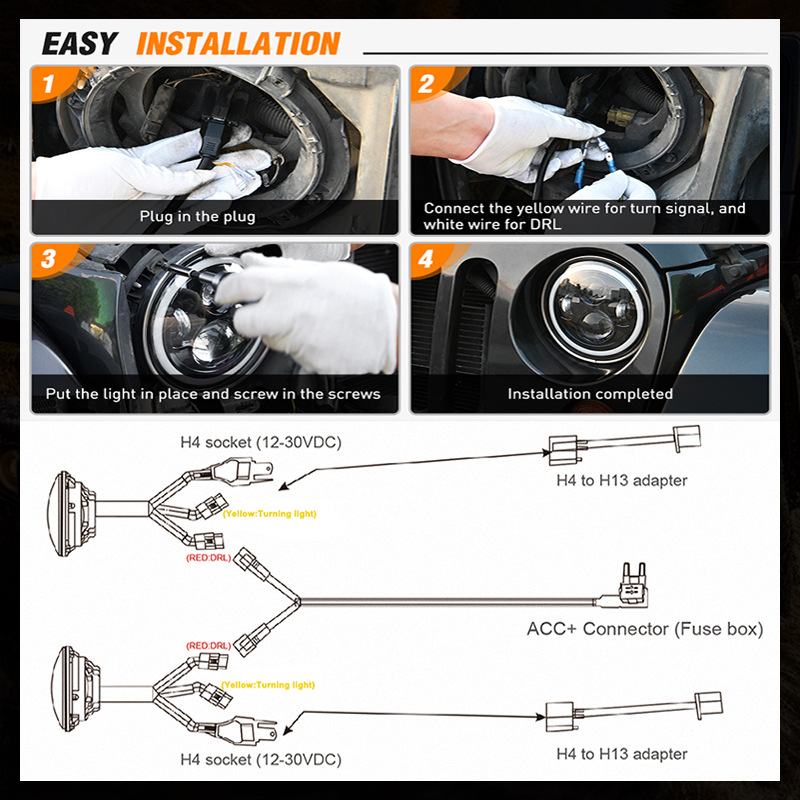 EASY INSTALLATION

1
Plug in the plug

2
Connect the yellow wire for turn signal, and white wire for DRL

3
Put the light in place and screw in the screws

4
Installation completed

H4 socket (12-30VDC)

H4 to H13 adapter

(Yellow:Turning light)

(RED:DRL)

ACC+ Connector (Fuse box)

(RED:DRL)

(Yellow:Turning light)

H4 socket (12-30VDC)

H4 to H13 adapter