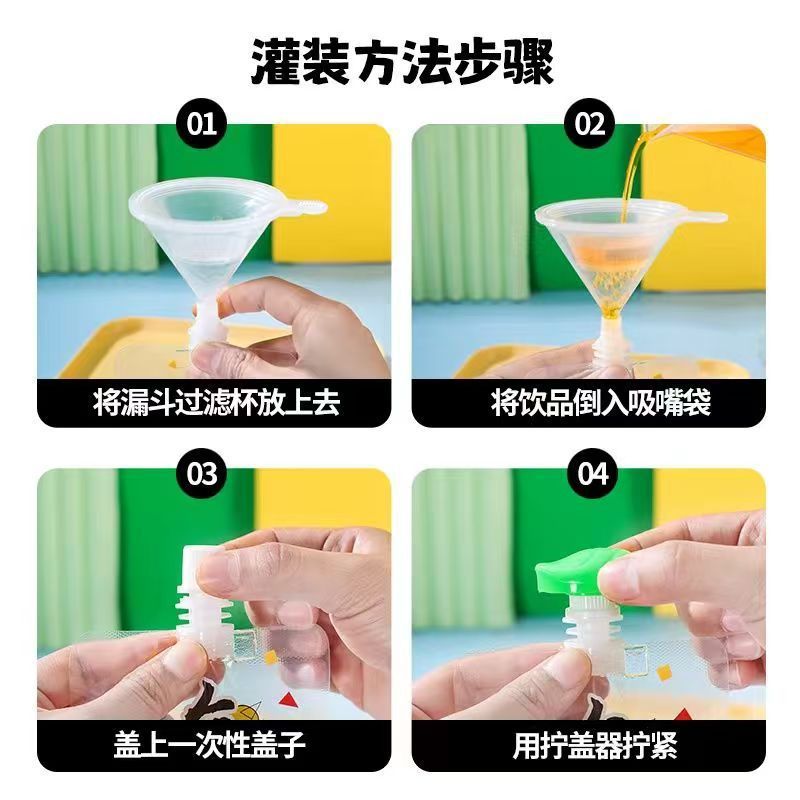 灌装方法步骤

01
将漏斗过滤杯放上去

02
将饮品倒入吸嘴袋

03
盖上一次性盖子

04
用拧盖器拧紧