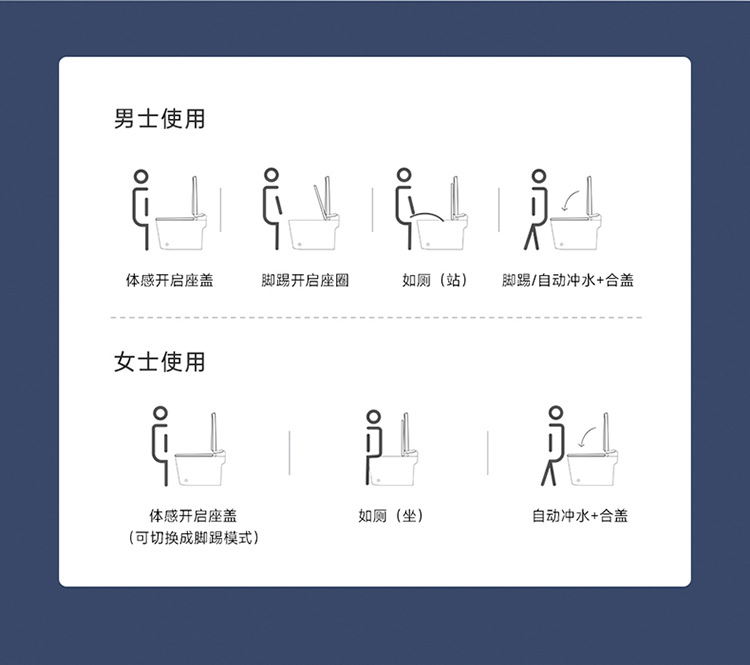 男士使用

体感开启座盖

脚踢开启座圈

如厕（站）

脚踢/自动冲水+合盖

女士使用

体感开启座盖
（可切换成脚踢模式）

如厕（坐）

自动冲水+合盖