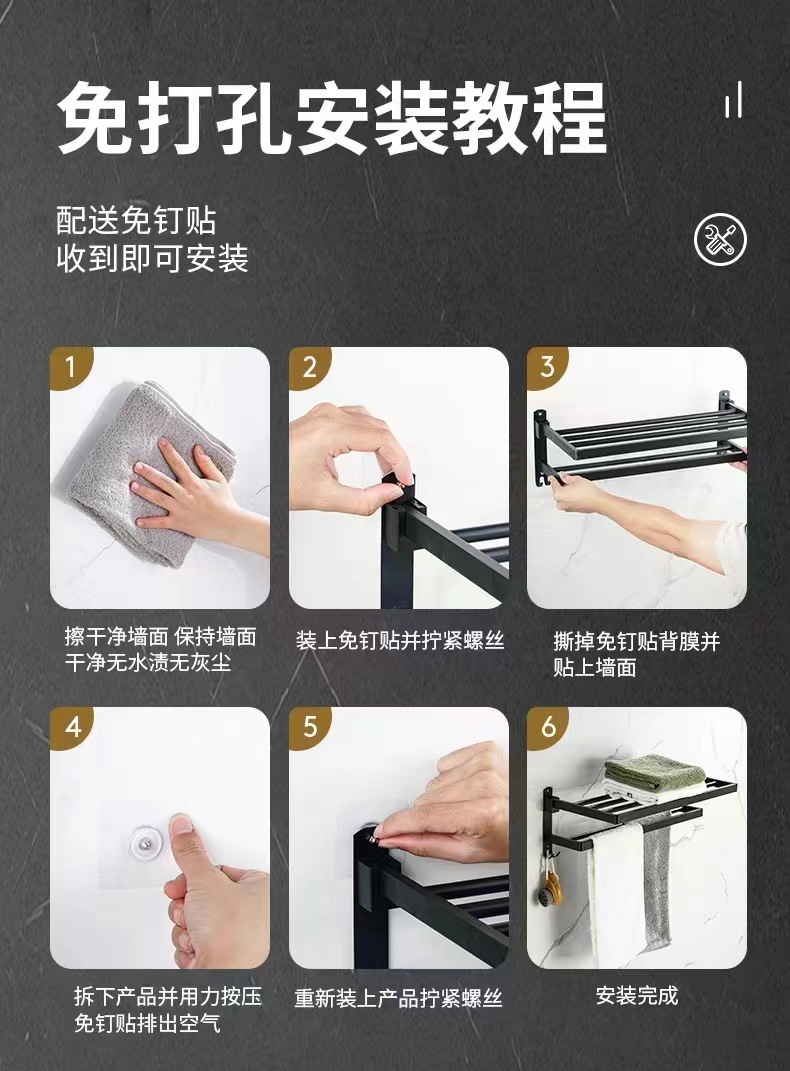 免打孔安装教程

配送免钉贴
收到即可安装

1

擦干净墙面 保持墙面干净无水渍无灰尘

2

装上免钉贴并拧紧螺丝

3

撕掉免钉贴背膜并贴上墙面

4

拆下产品并用力按压免钉贴排出空气

5

重新装上产品拧紧螺丝

6

安装完成