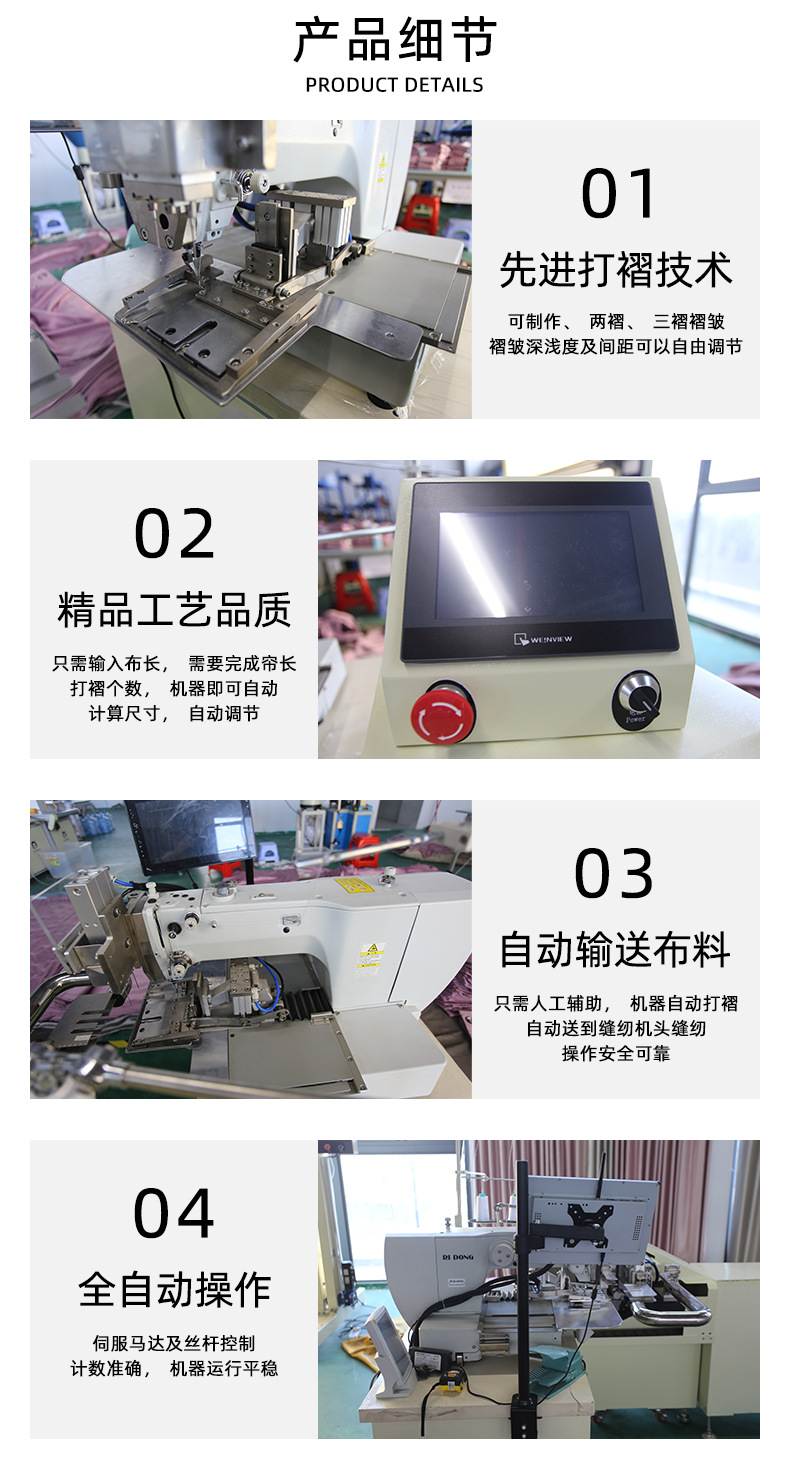 产品细节
PRODUCT DETAILS

01
先进打褶技术
可制作、 两褶、 三褶褶皱
褶皱深浅度及间距可以自由调节

02
精品工艺品质
只需输入布长， 需要完成帘长
打褶个数， 机器即可自动
计算尺寸， 自动调节

WEINVIEW

Power

03
自动输送布料
只需人工辅助， 机器自动打褶
自动送到缝纫机头缝纫
操作安全可靠

04
全自动操作
伺服马达及丝杆控制
计数准确， 机器运行平稳

RI DONG