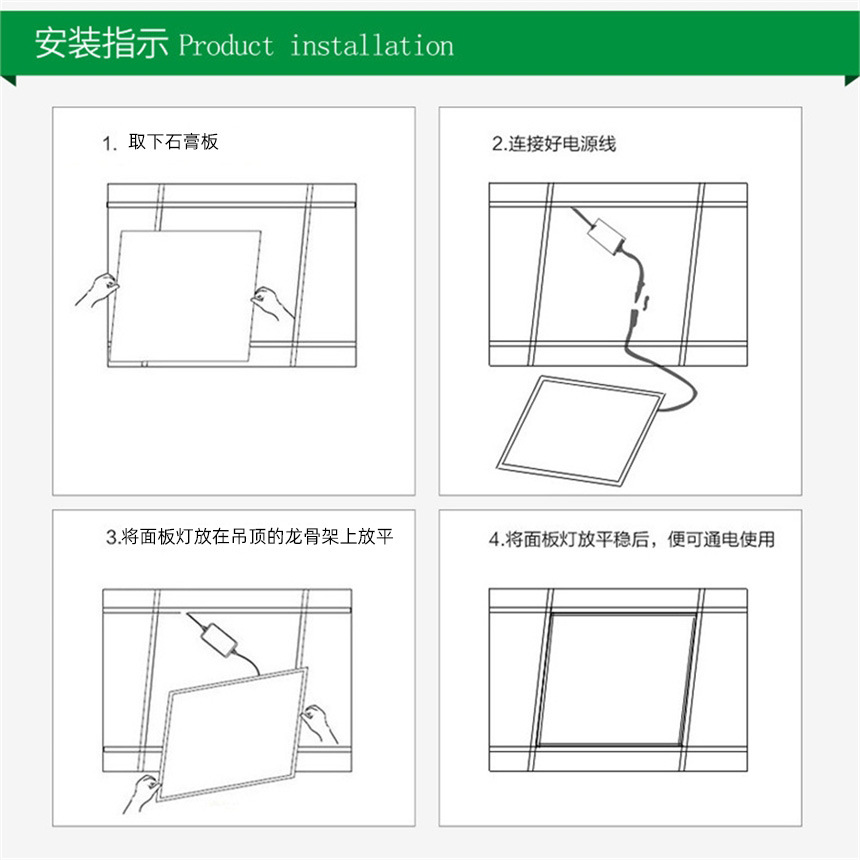 安装指示 Product installation

1. 取下石膏板

2.连接好电源线

3.将面板灯放在吊顶的龙骨架上放平

4.将面板灯放平稳后，便可通电使用