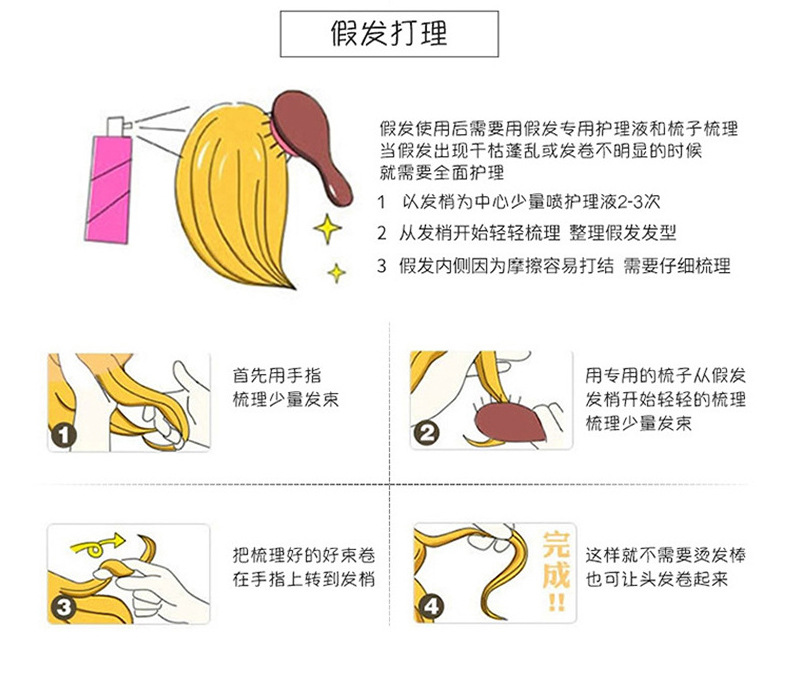 假发打理

假发使用后需要用假发专用护理液和梳子梳理
当假发出现干枯蓬乱或发卷不明显的时候
就需要全面护理

1　以发梢为中心少量喷护理液2-3次

2　从发梢开始轻轻梳理　整理假发发型

3　假发内侧因为摩擦容易打结　需要仔细梳理

1

首先用手指
梳理少量发束

2

用专用的梳子从假发
发梢开始轻轻的梳理
梳理少量发束

3

把梳理好的好束卷
在手指上转到发梢

4

完成!!

这样就不需要烫发棒
也可让头发卷起来