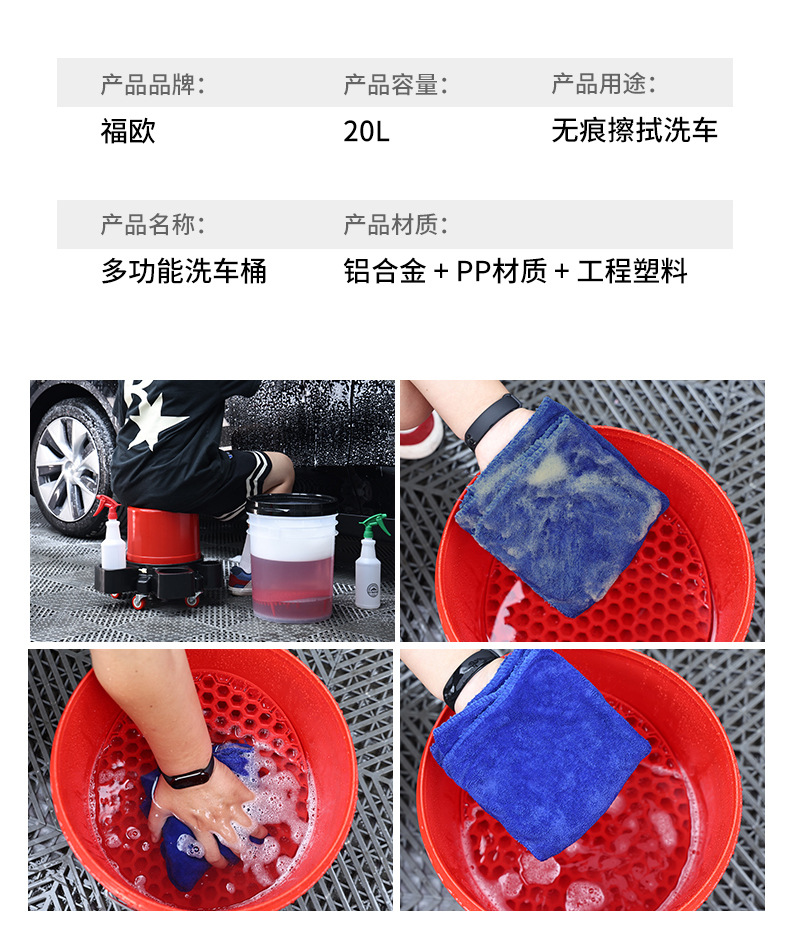 | 产品品牌: | 产品容量: | 产品用途: |
|---|---|---|
| 福欧 | 20L | 无痕擦拭洗车 |

| 产品名称: | 产品材质: |
|---|---|
| 多功能洗车桶 | 铝合金 + PP材质 + 工程塑料 |