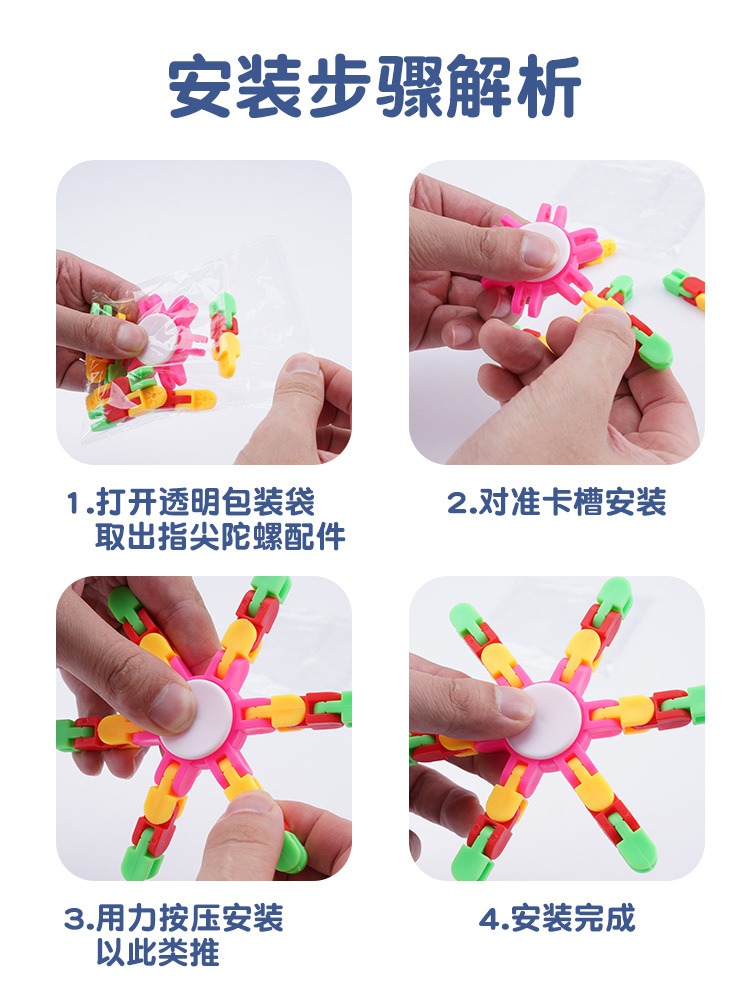 安装步骤解析

1.打开透明包装袋
取出指尖陀螺配件

2.对准卡槽安装

3.用力按压安装
以此类推

4.安装完成